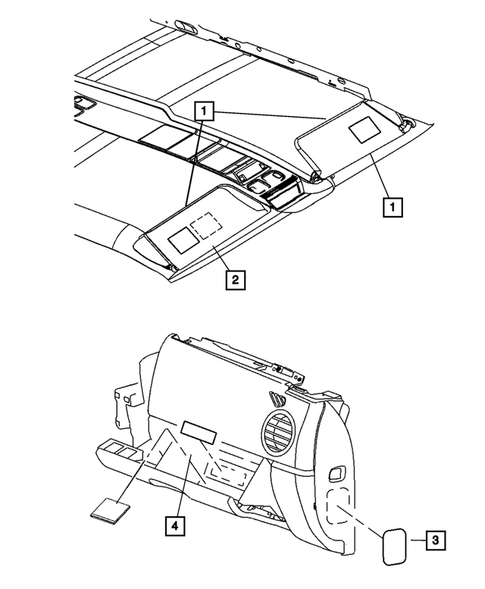 1
1
2
4
3