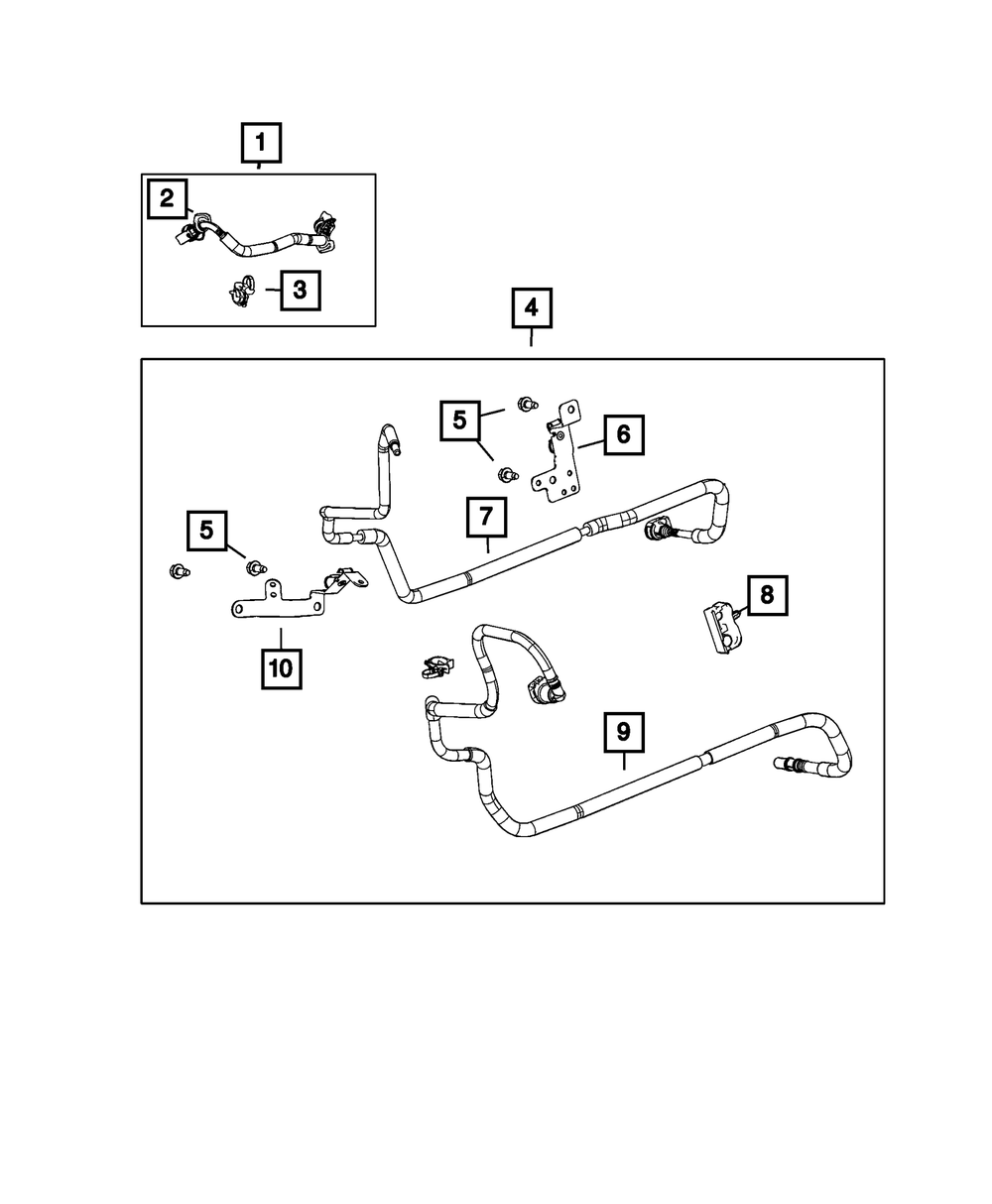 1
2
3
4
5
6
5
7
8
10
9