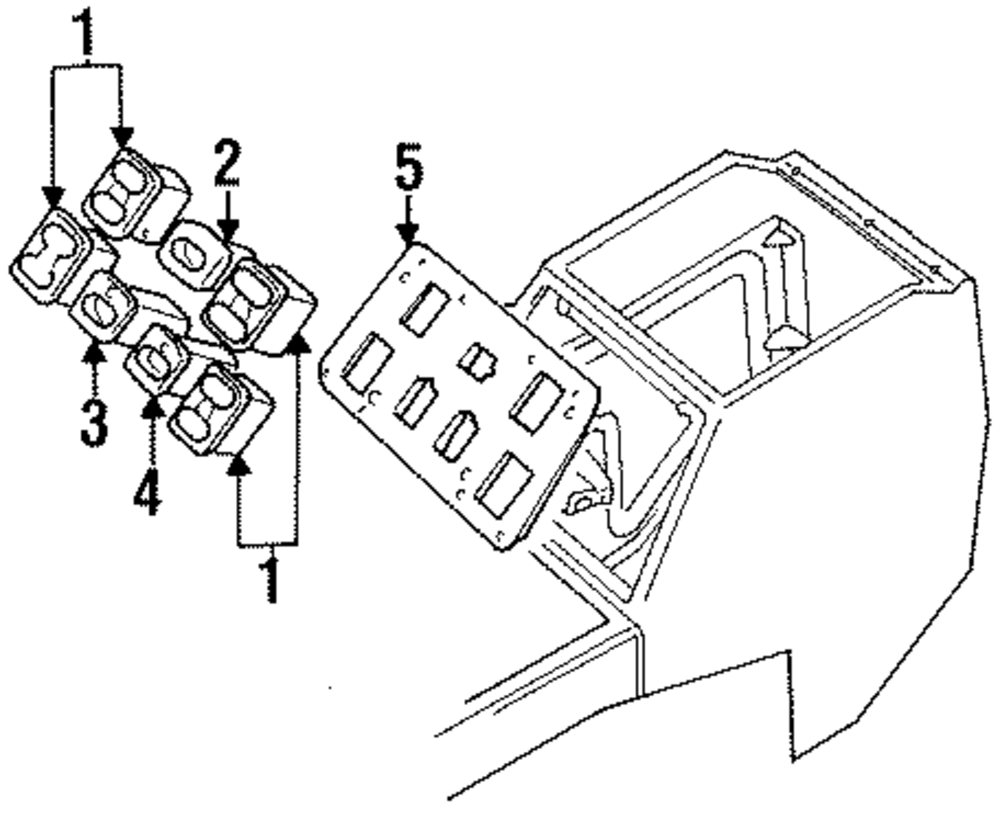 1
2
5
3
4
1