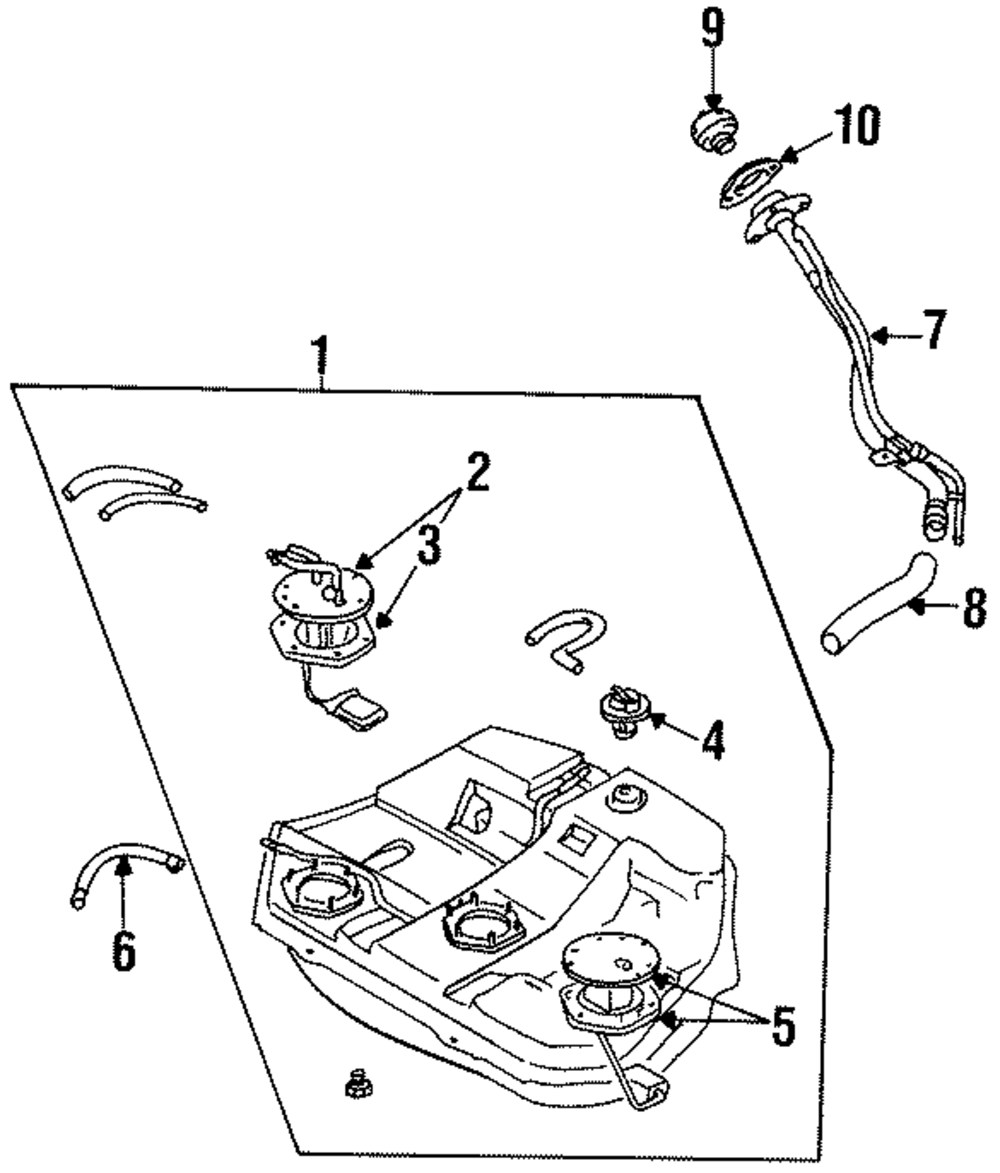 9
10
7
1
2
3
8
4
6
5