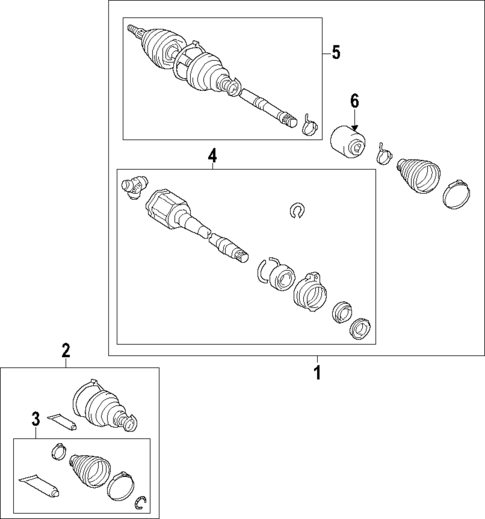 5

6

4

2

1

3