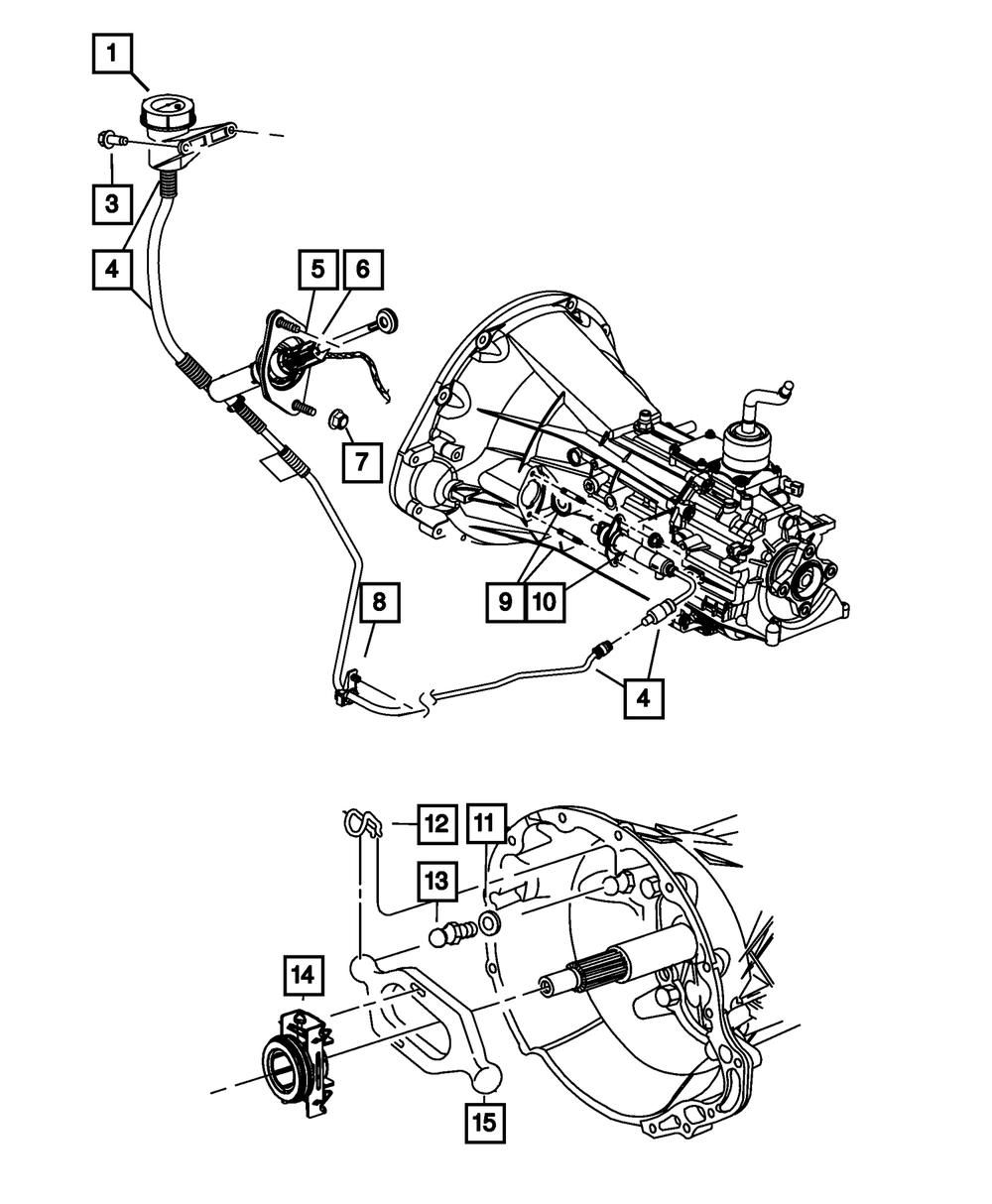 1
3
4
5
6
7
8
9
10
4
12
11
13
14
15