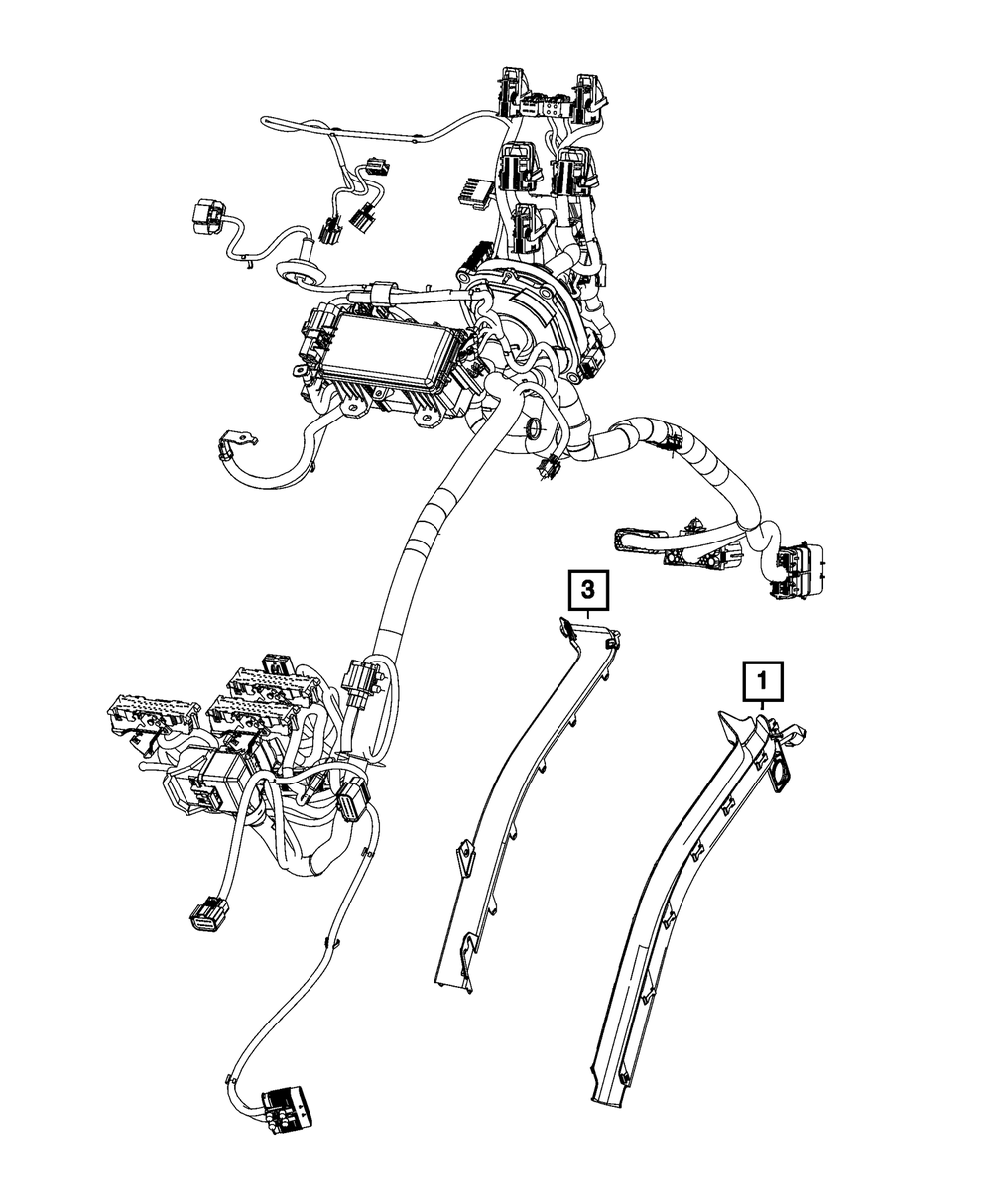 3

1