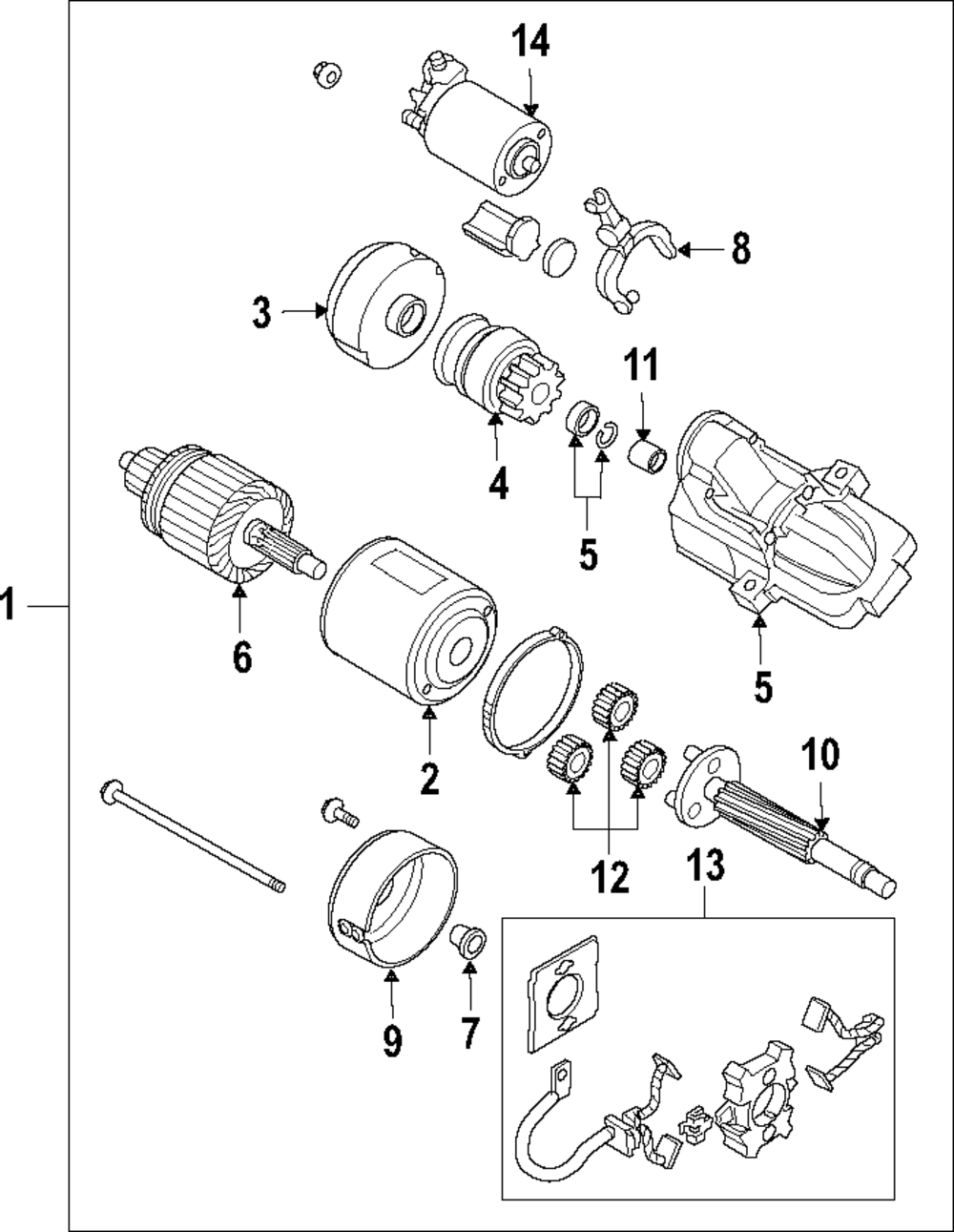 14
8
3
11
4
5
1
6
5
2
10
12
13
9
7