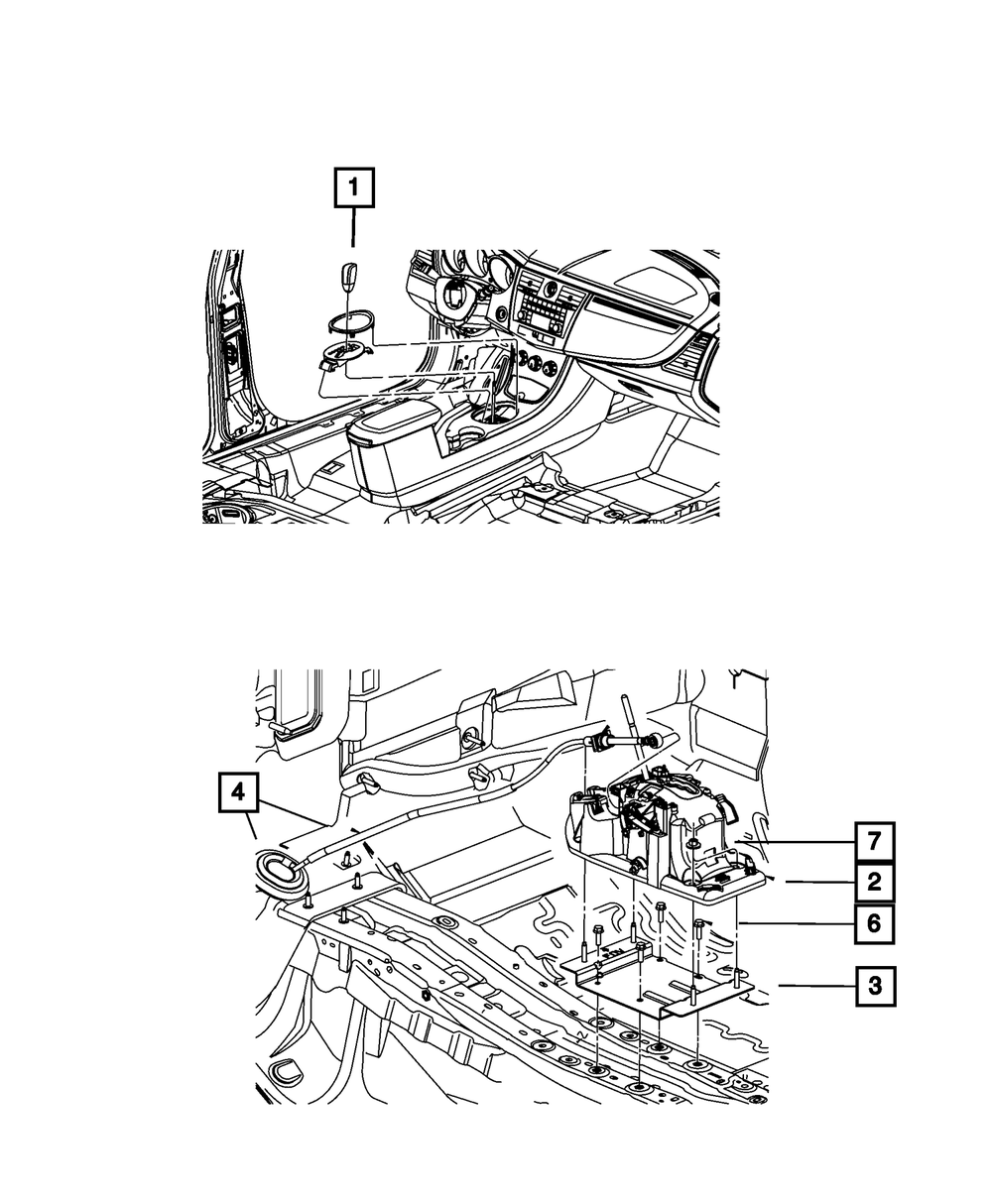 1

4

7

2

6

3