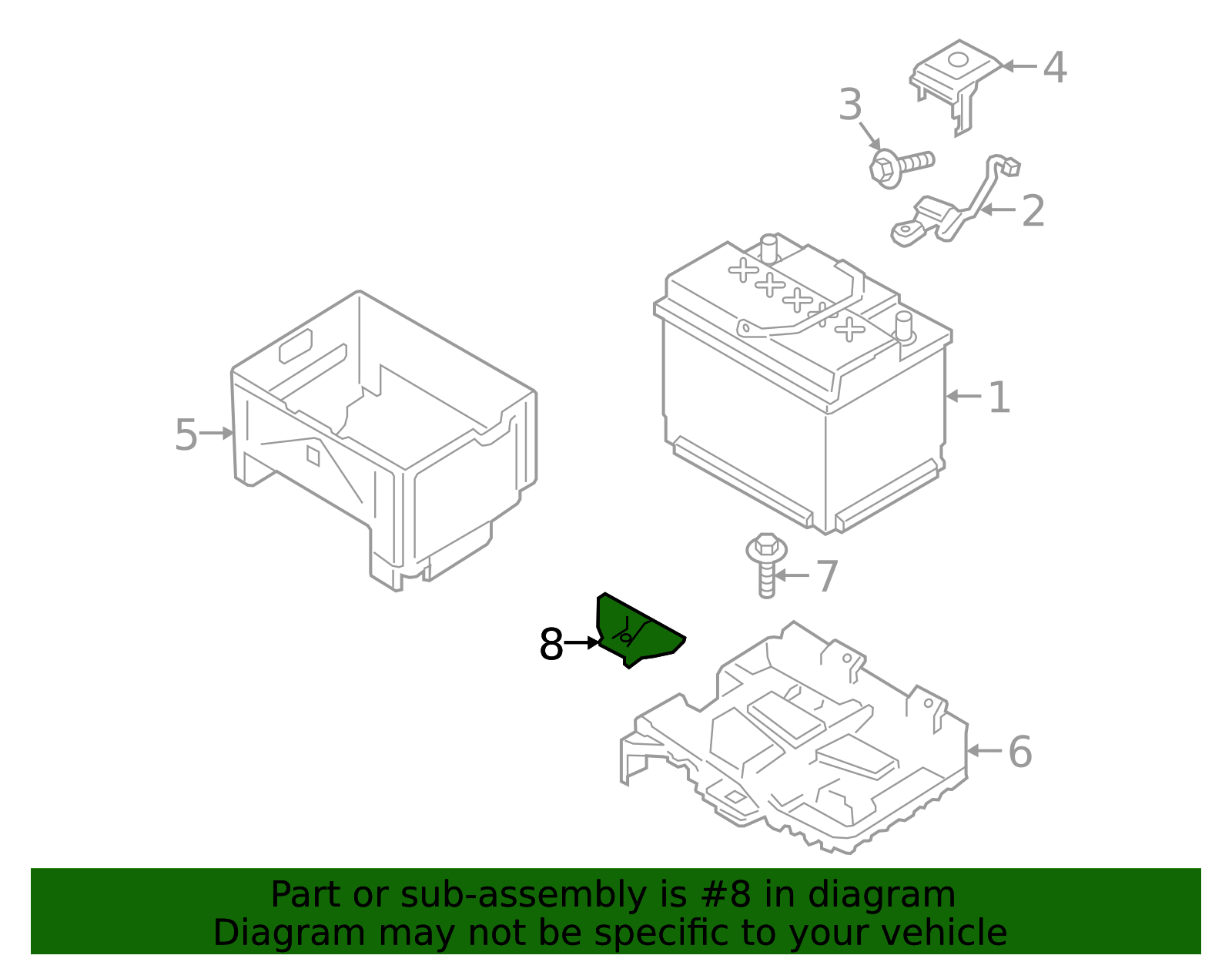 4
3
2
1
5
7
8
6

Part or sub-assembly is #8 in diagram
Diagram may not be specific to your vehicle