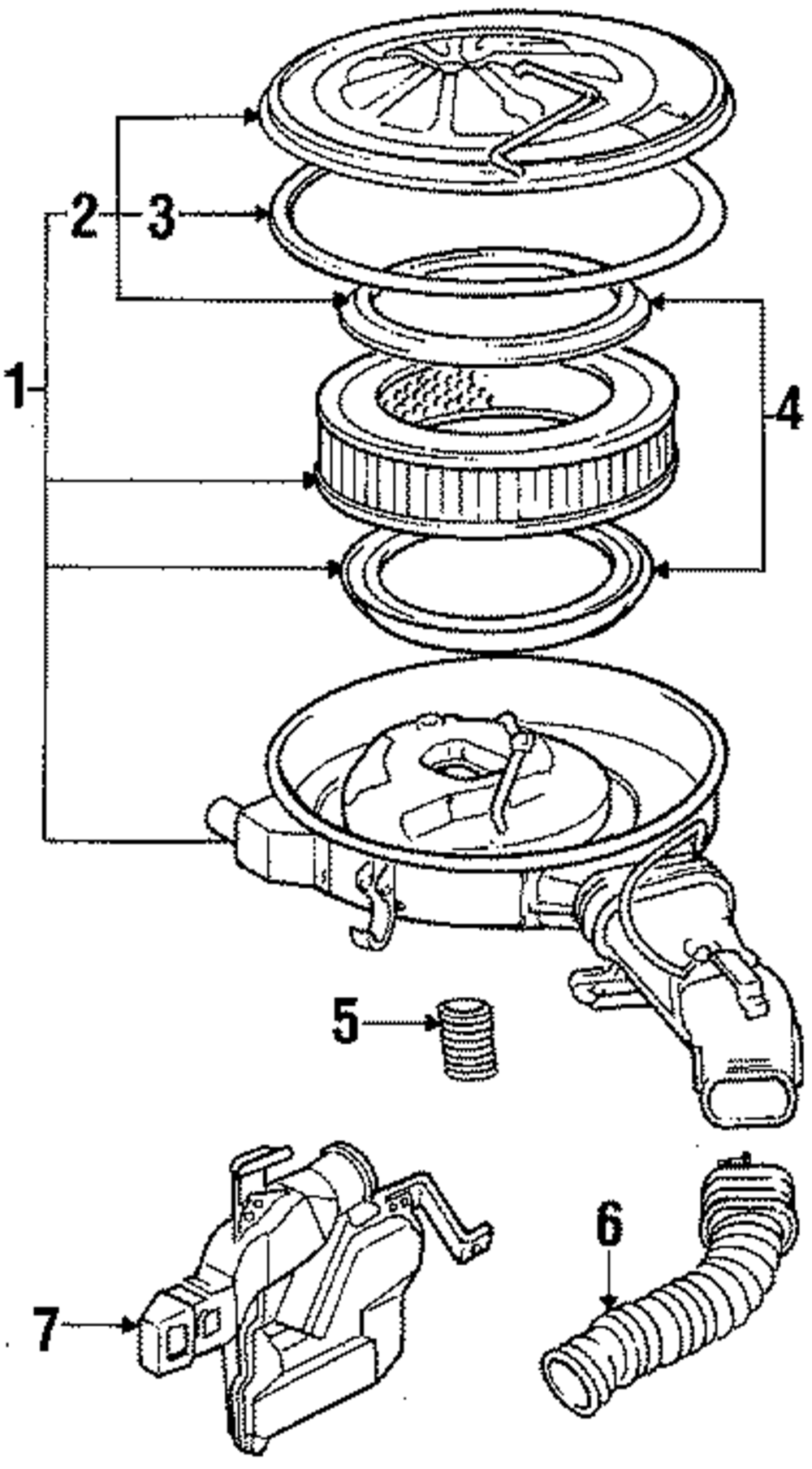 2
3
1
4
5
6
7