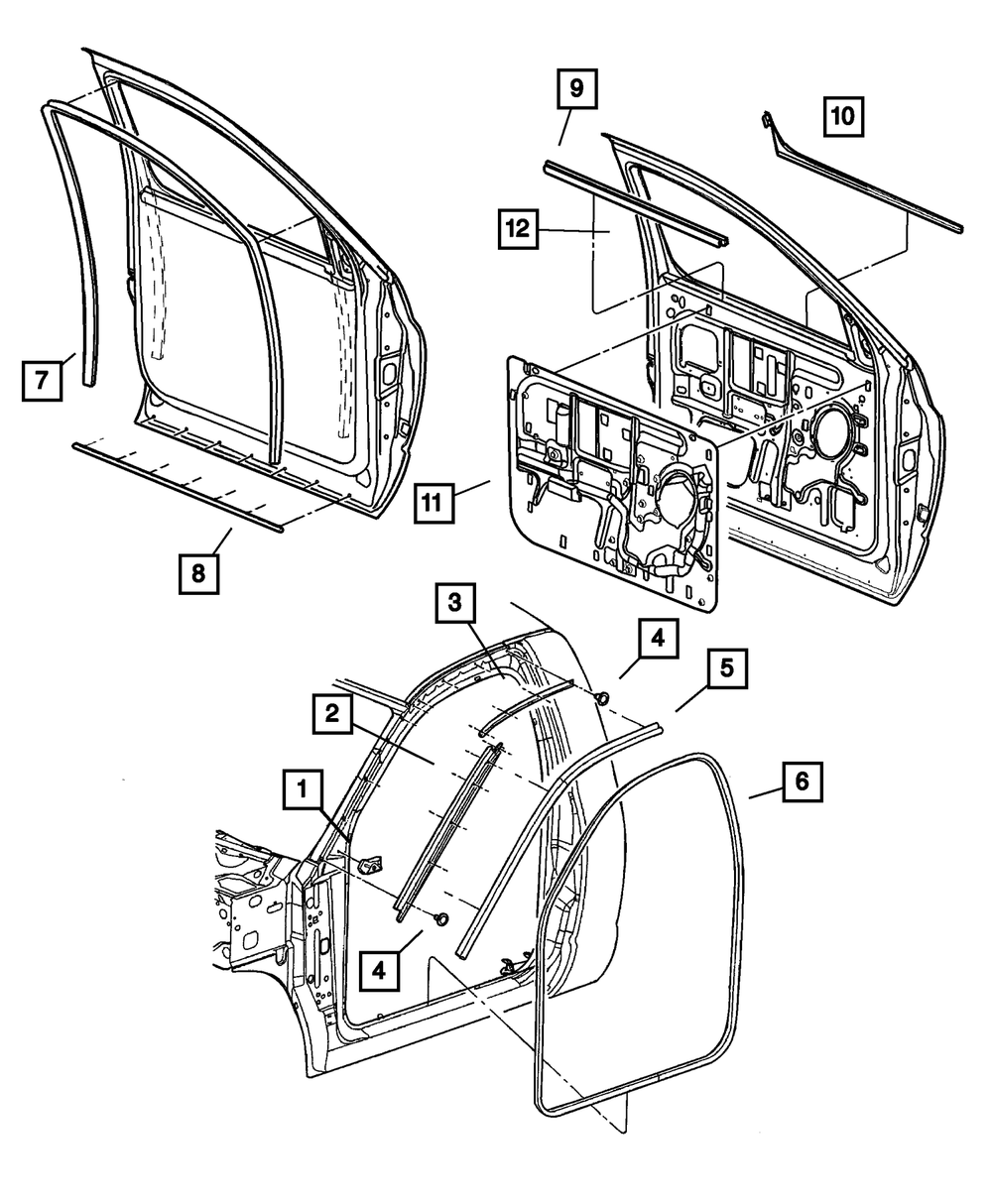 9
10
12
7
11
8
3
4
5
2
6
1
4