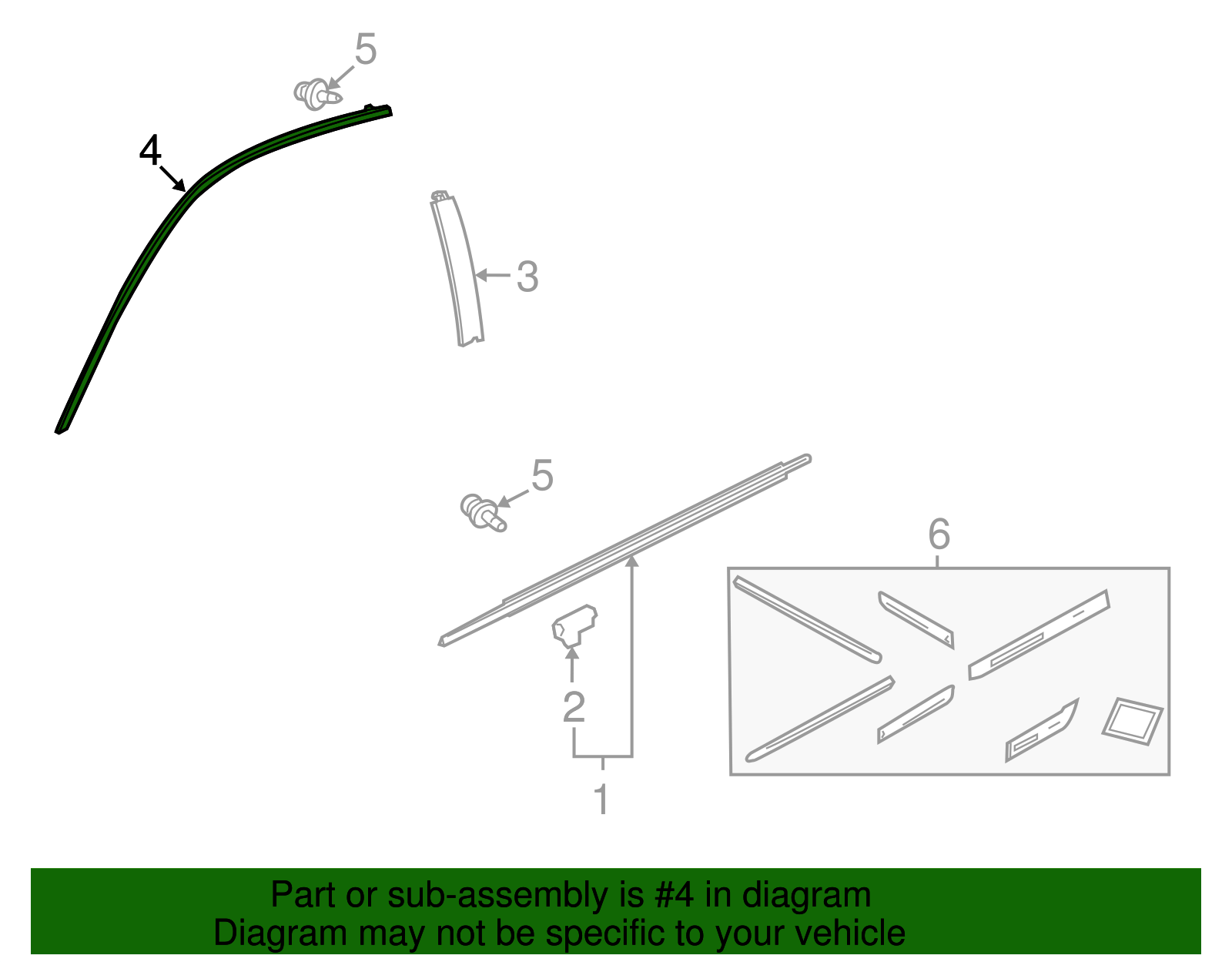 5
4
3
5
6
2
1

Part or sub-assembly is #4 in diagram
Diagram may not be specific to your vehicle