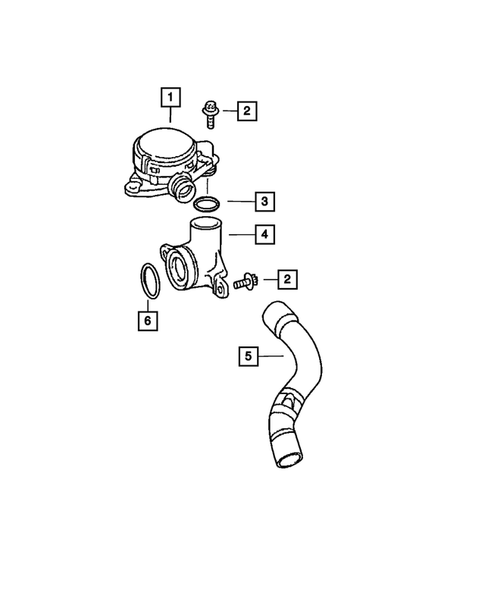 1
2
3
4
2
6
5