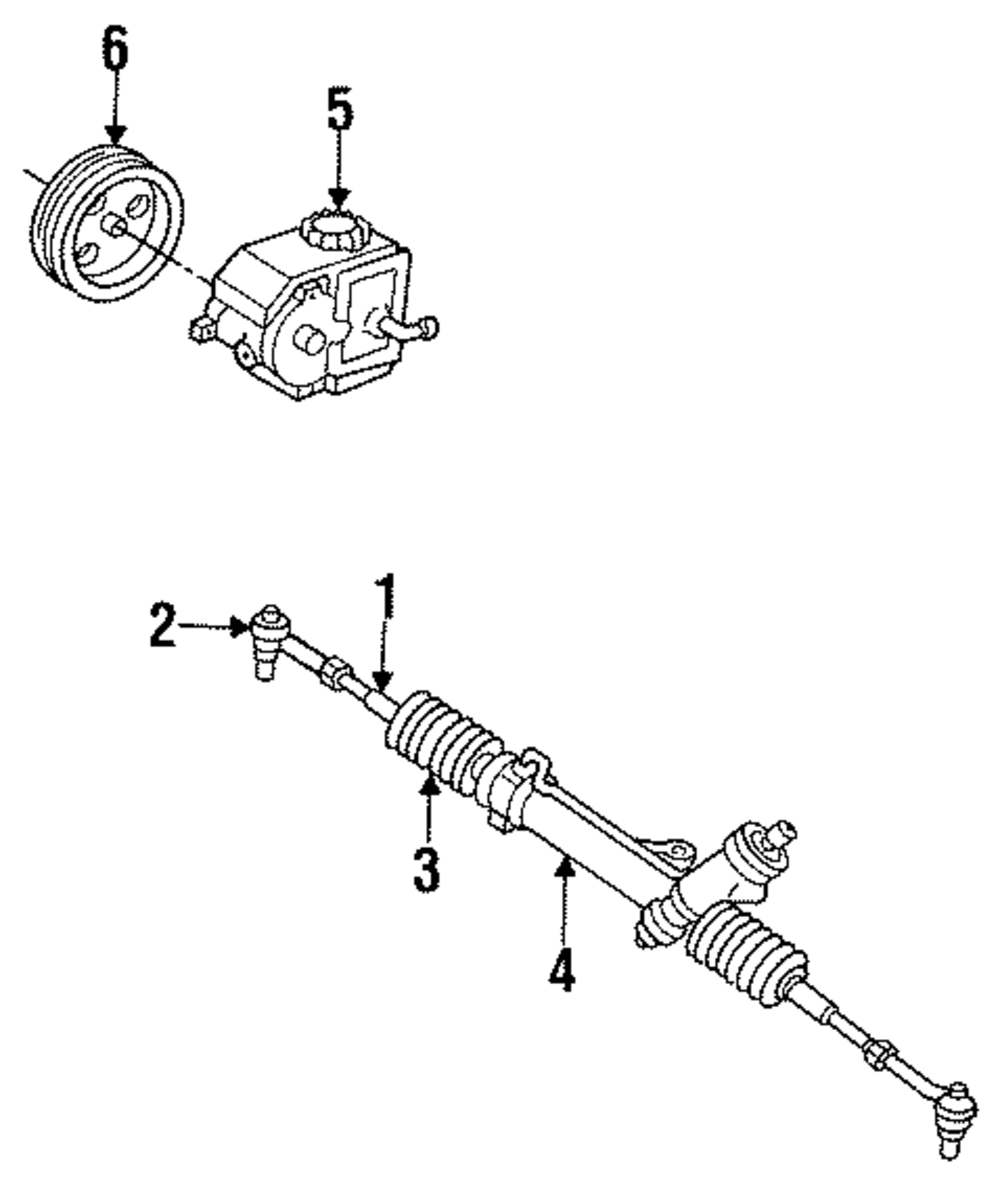 6
5
2
1
3
4