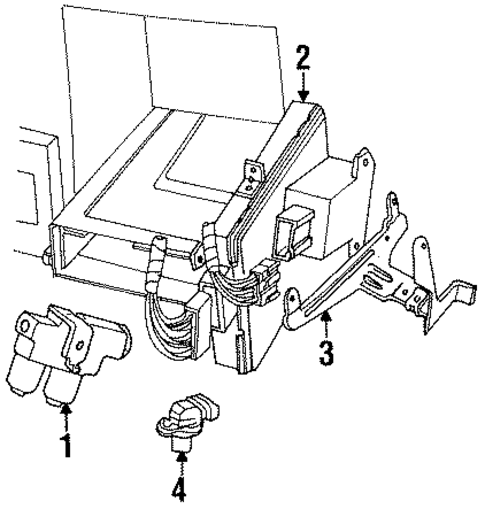 2
3
1
4