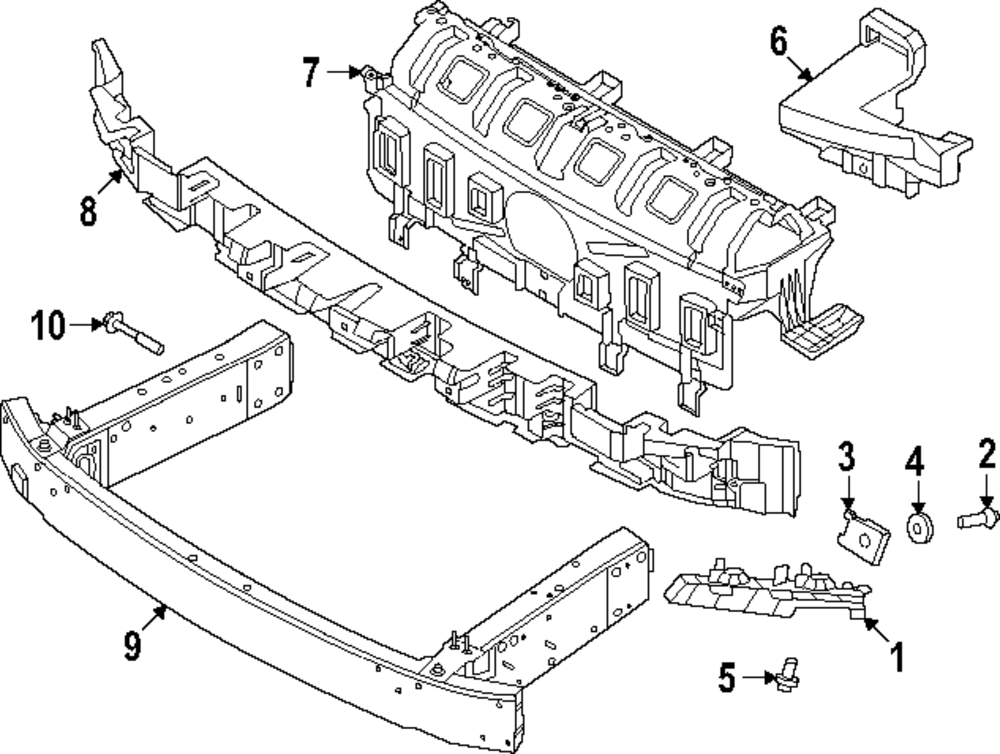 7
6
8
10
3
4
2
9
1
5