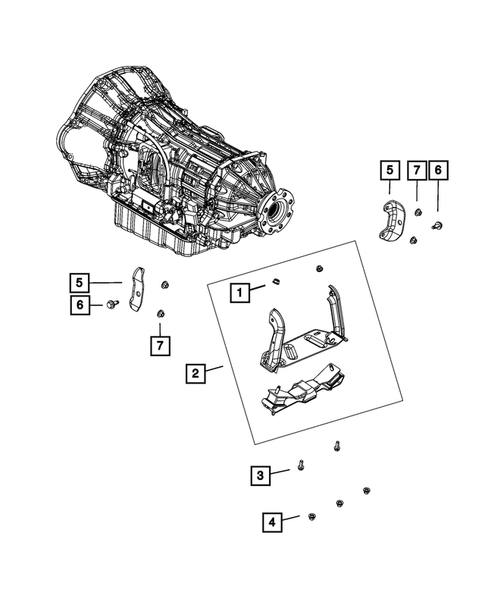 5
7
6
5
6
7
1
2
3
4