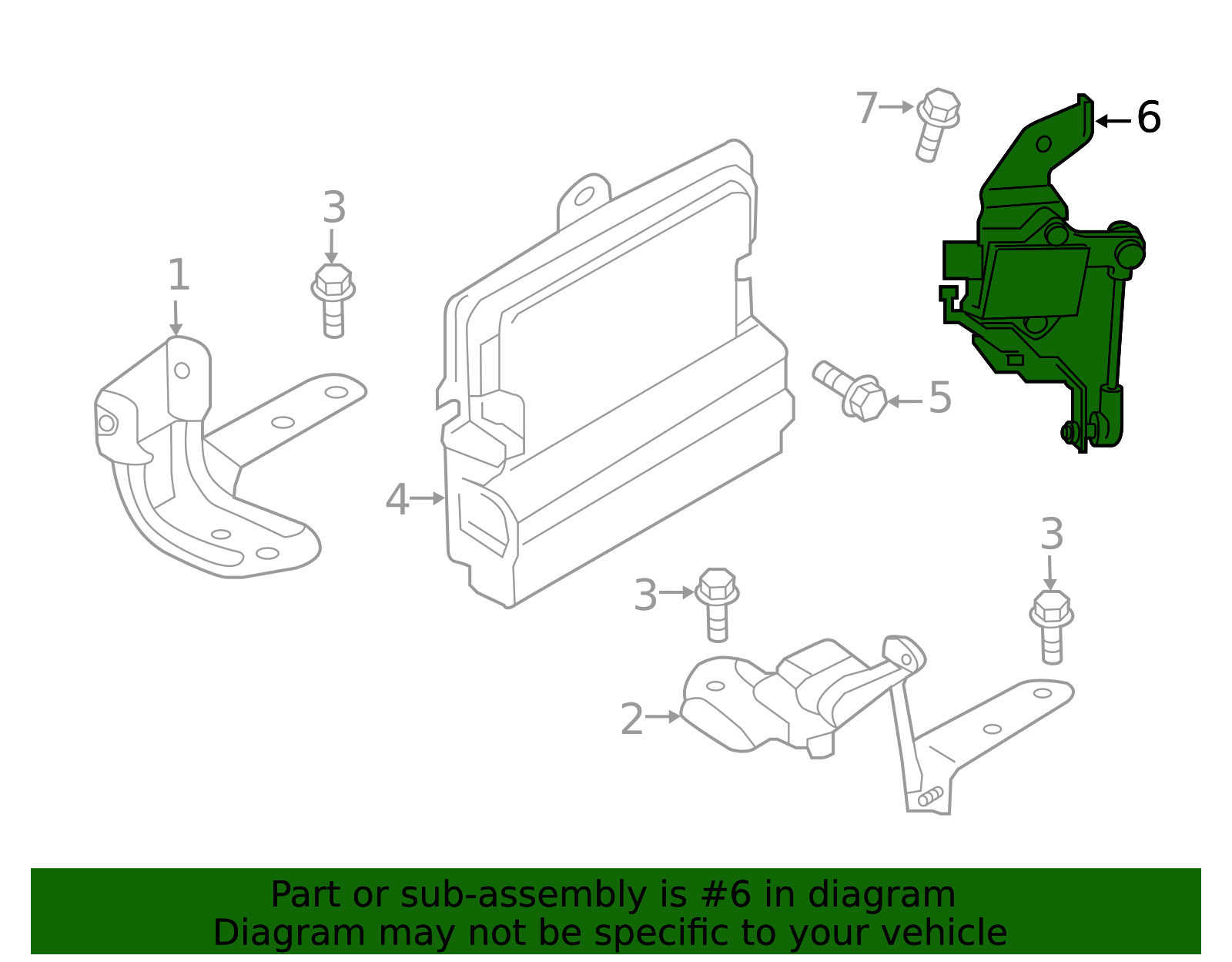 7
6
3
1
5
4
3
3
2

Part or sub-assembly is #6 in diagram
Diagram may not be specific to your vehicle