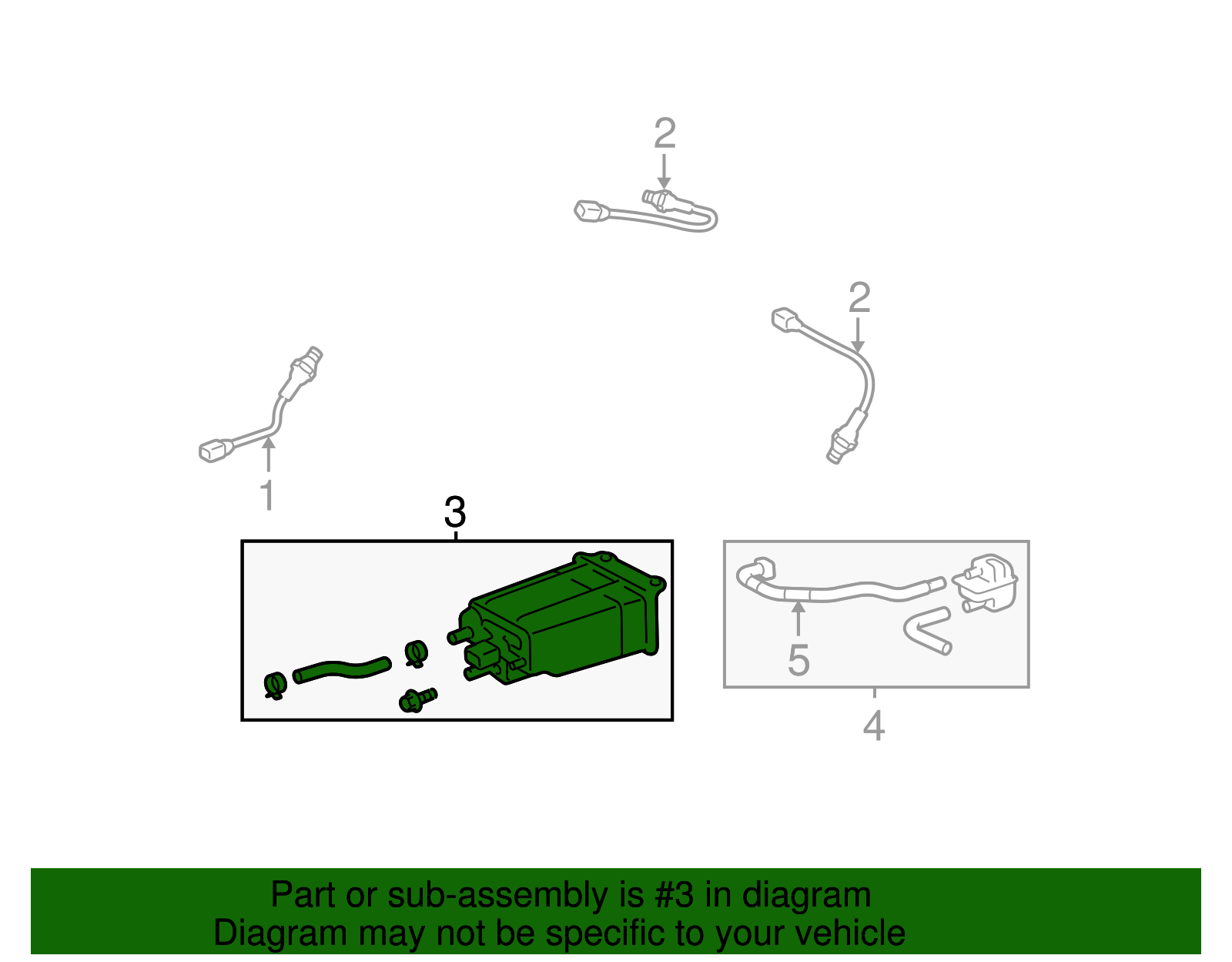 2

2

1

3

5

4

Part or sub-assembly is #3 in diagram
Diagram may not be specific to your vehicle