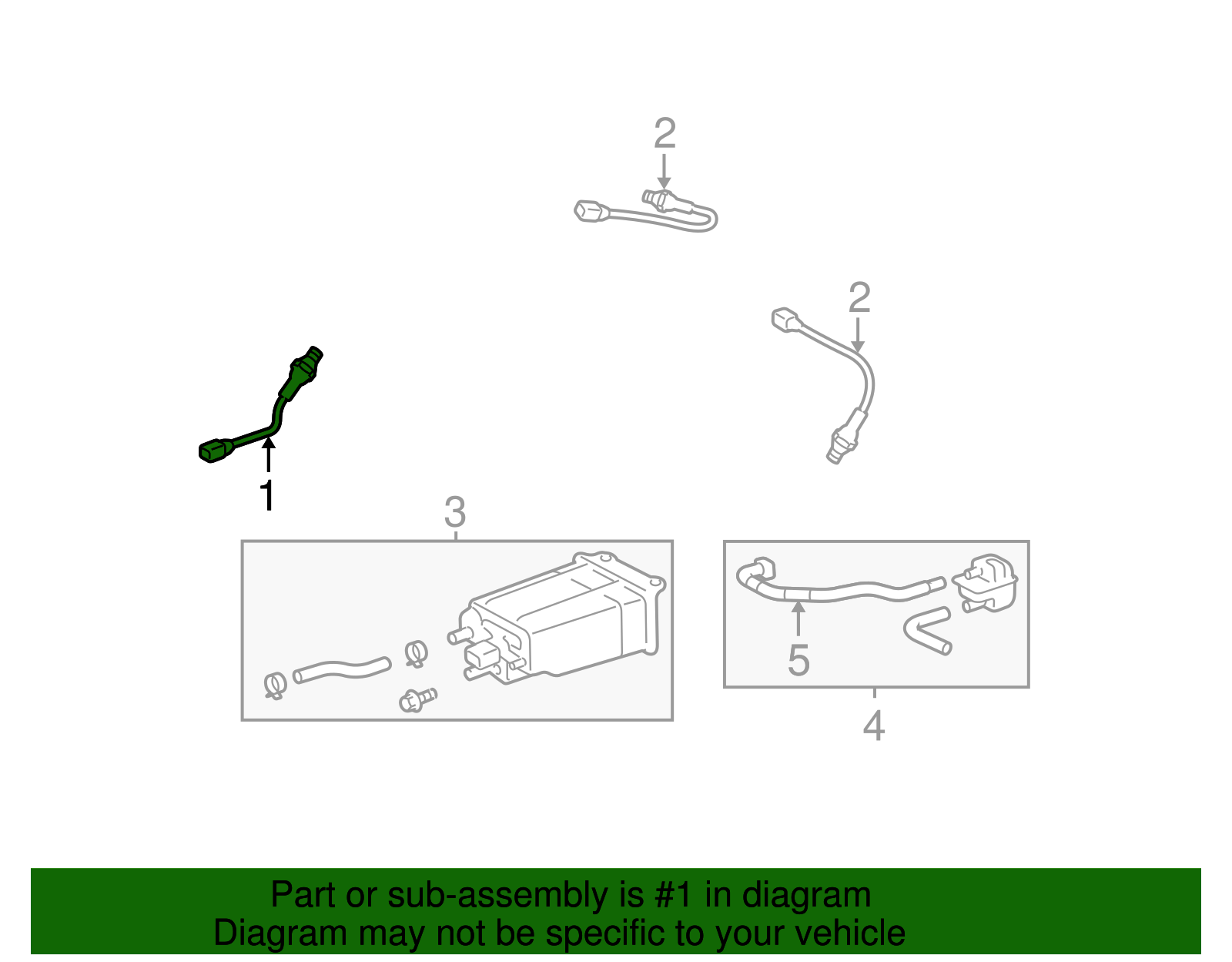 2

2

1

3

5

4

Part or sub-assembly is #1 in diagram
Diagram may not be specific to your vehicle