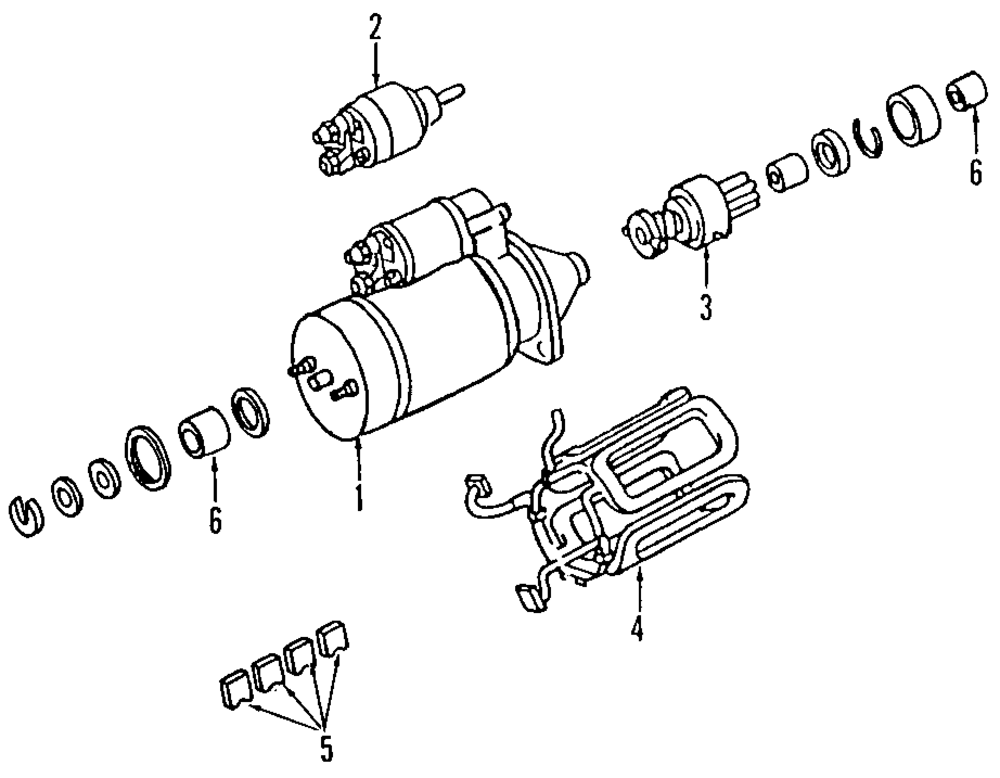 2
6
3
6
1
4
5