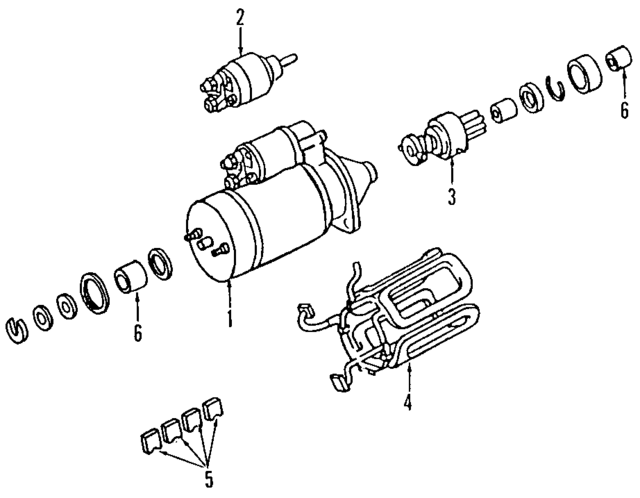 2
6
3
6
1
4
5