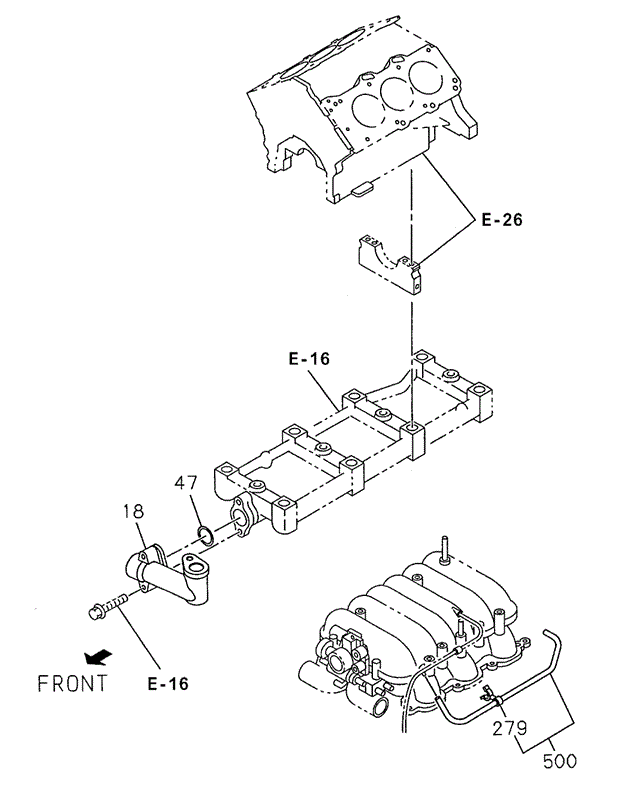 E-26

E-16

47

18

FRONT

E-16

279

500