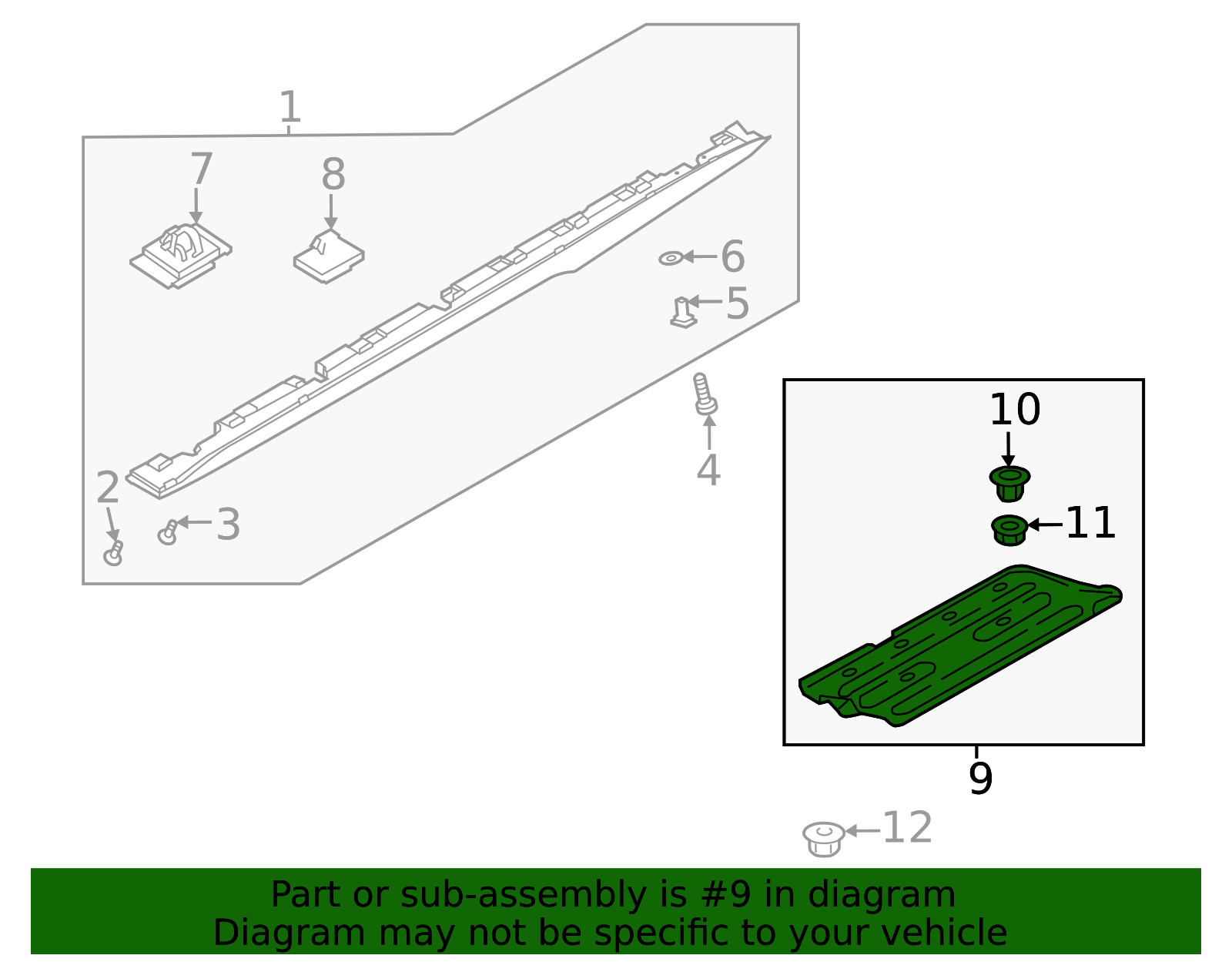 1
7
8
6
5
4
2
3
10
11
9
12

Part or sub-assembly is #9 in diagram
Diagram may not be specific to your vehicle