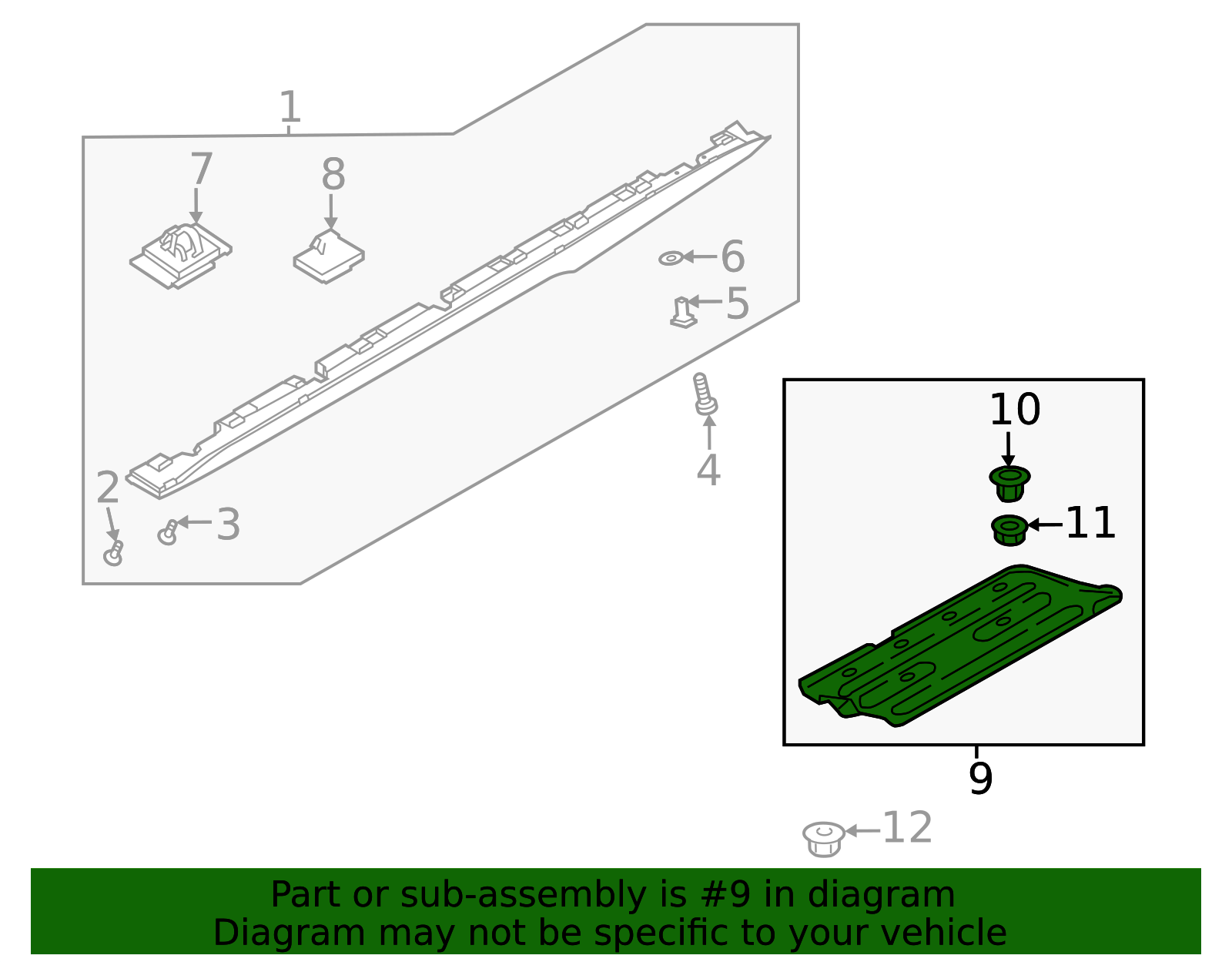 1
7
8
6
5
4
2
3
10
11
9
12

Part or sub-assembly is #9 in diagram
Diagram may not be specific to your vehicle