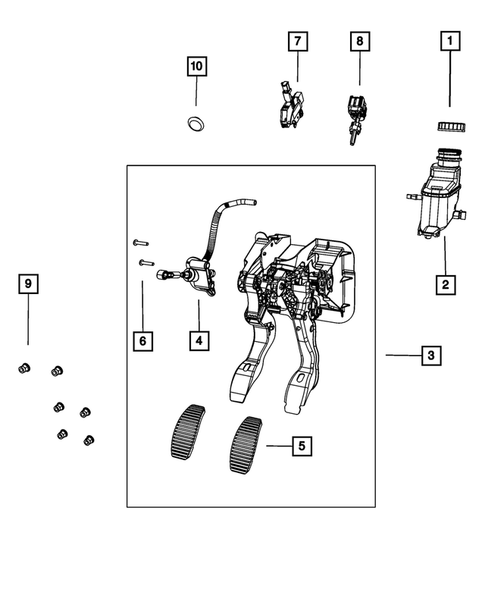 10
7
8
1
2
9
6
4
3
5