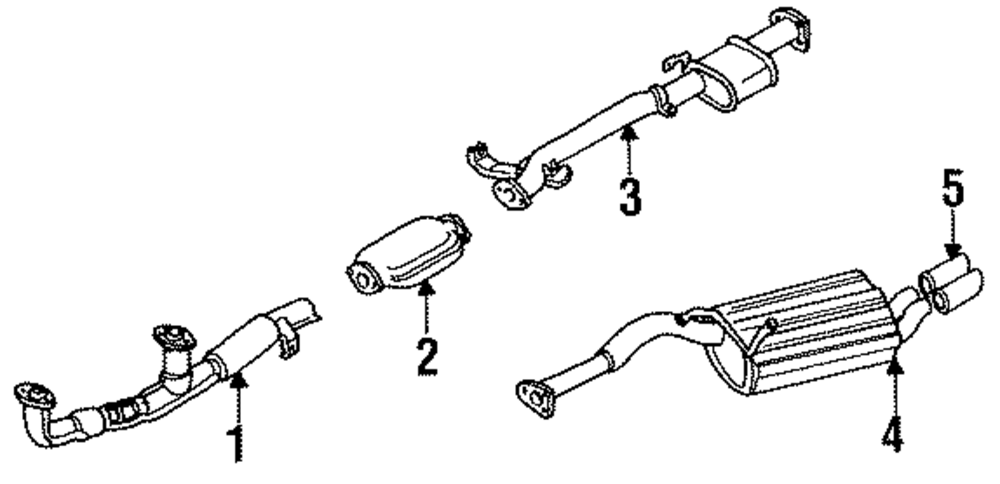 3
5
2
1
4