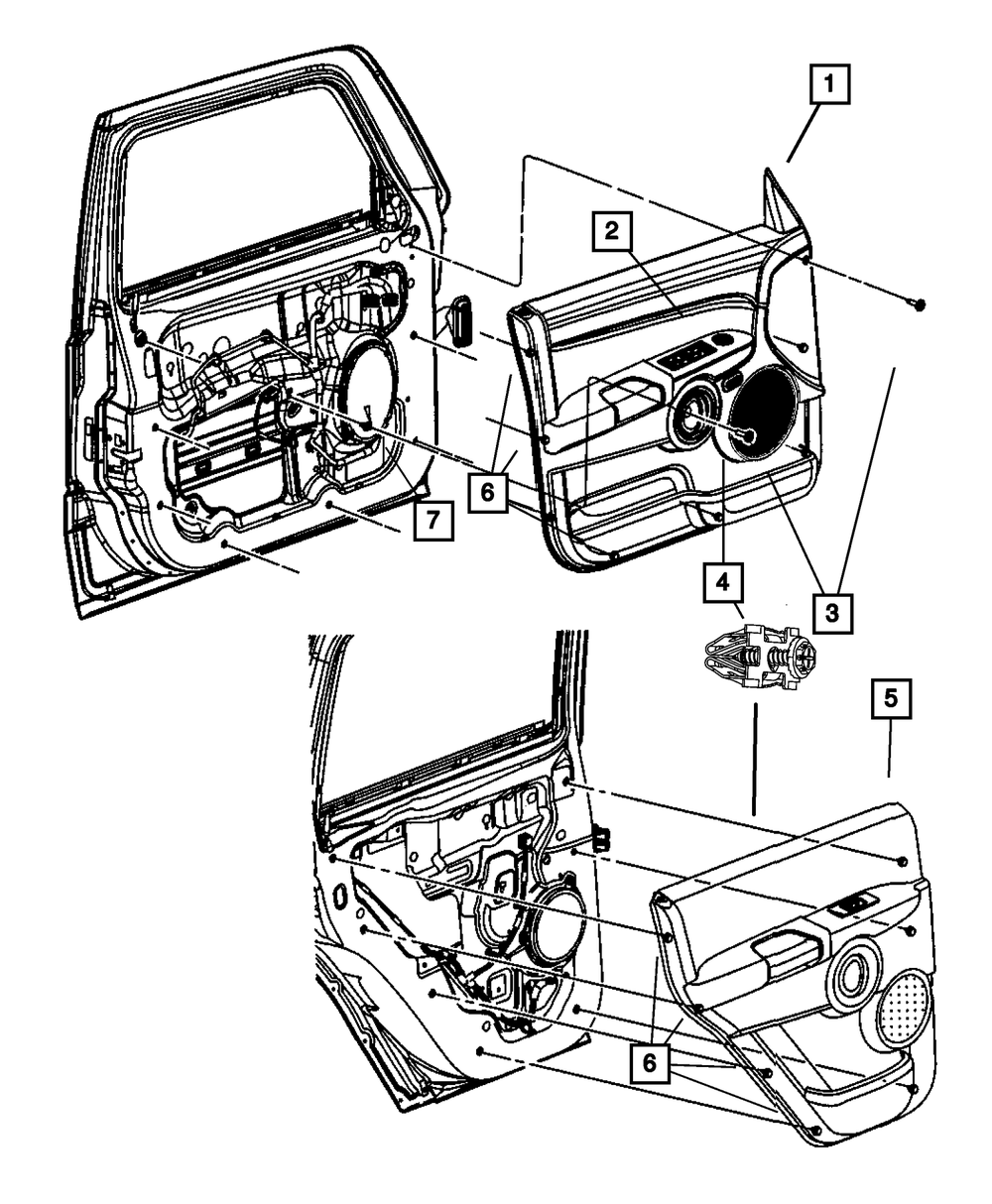 1
2
6
7
3
4
5
6