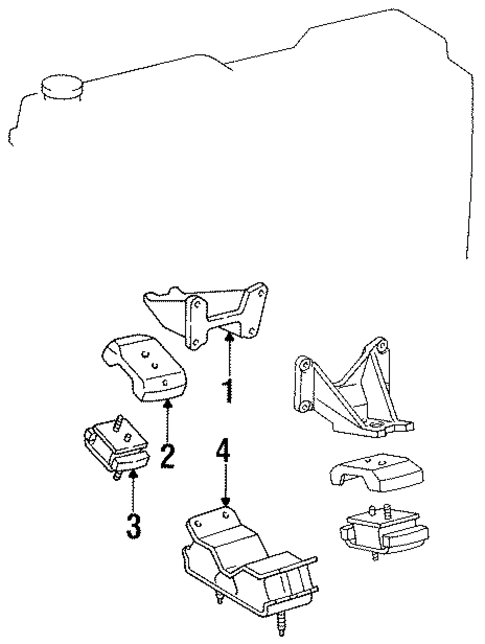 1
2
4
3