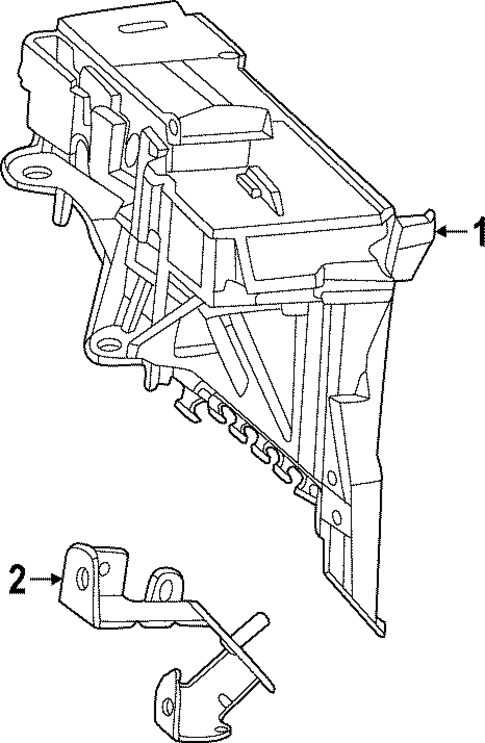 1

2