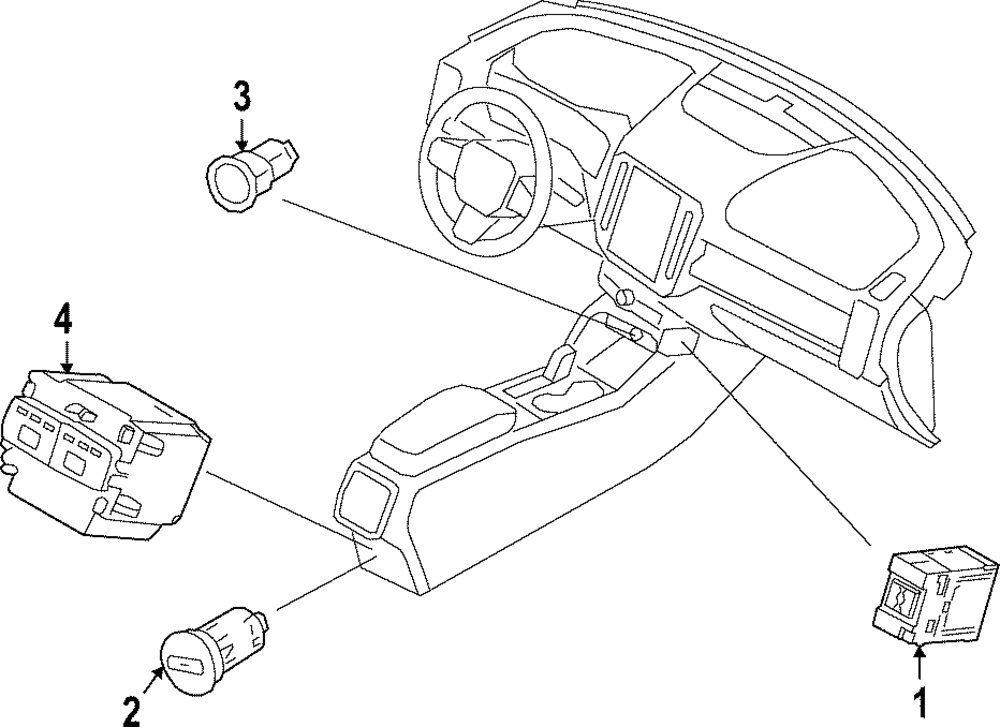 3

4

2

1