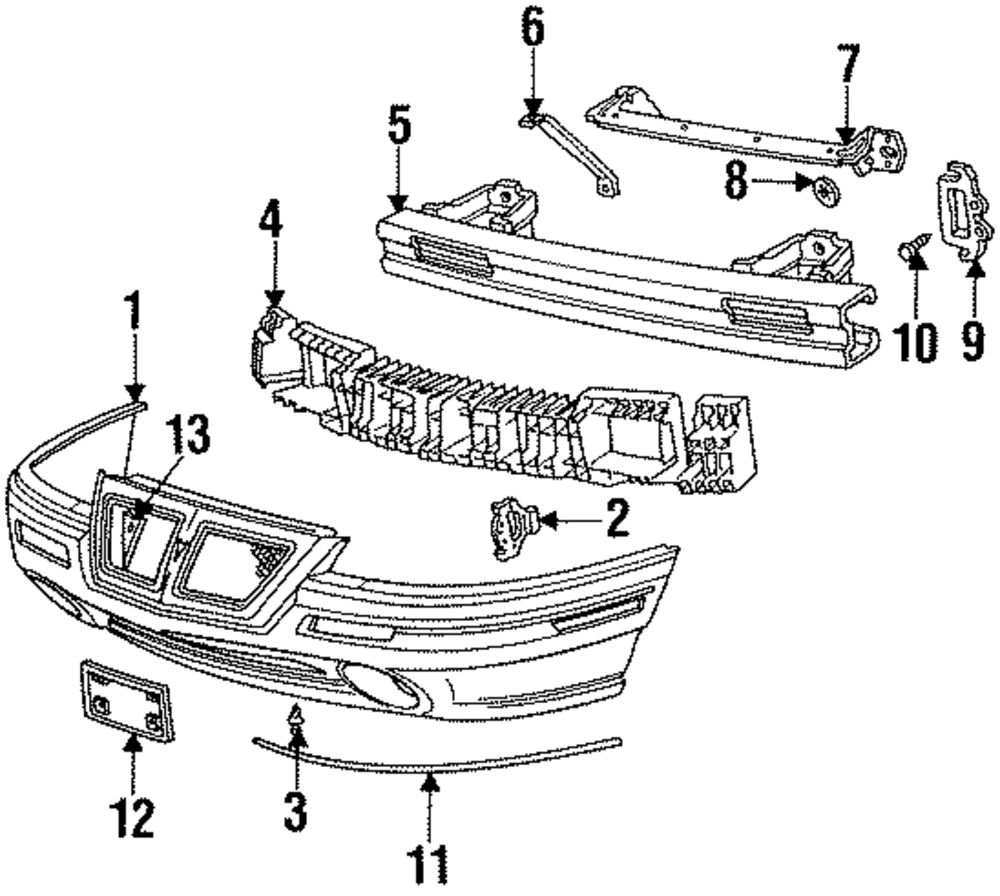 6
7
5
8
4
10
9
1
13
2
12
3
11