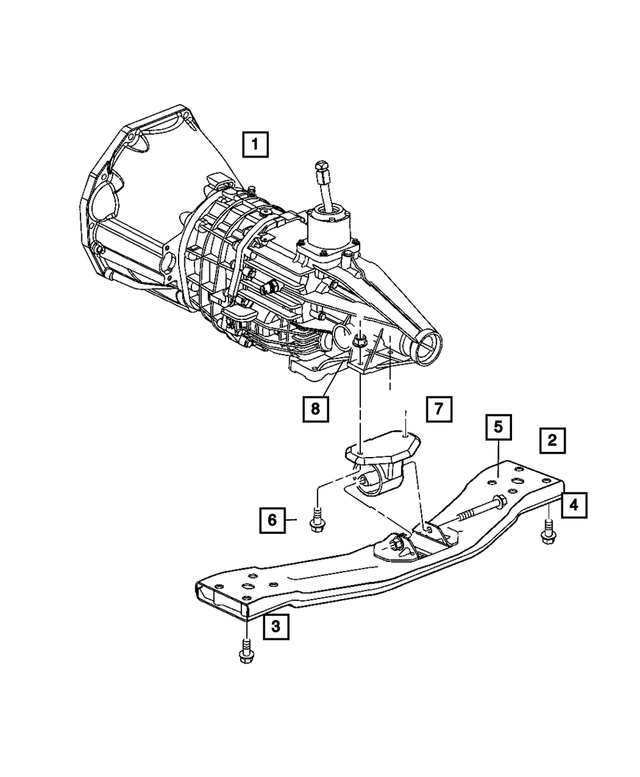 1
8
7
5
2
4
6
3