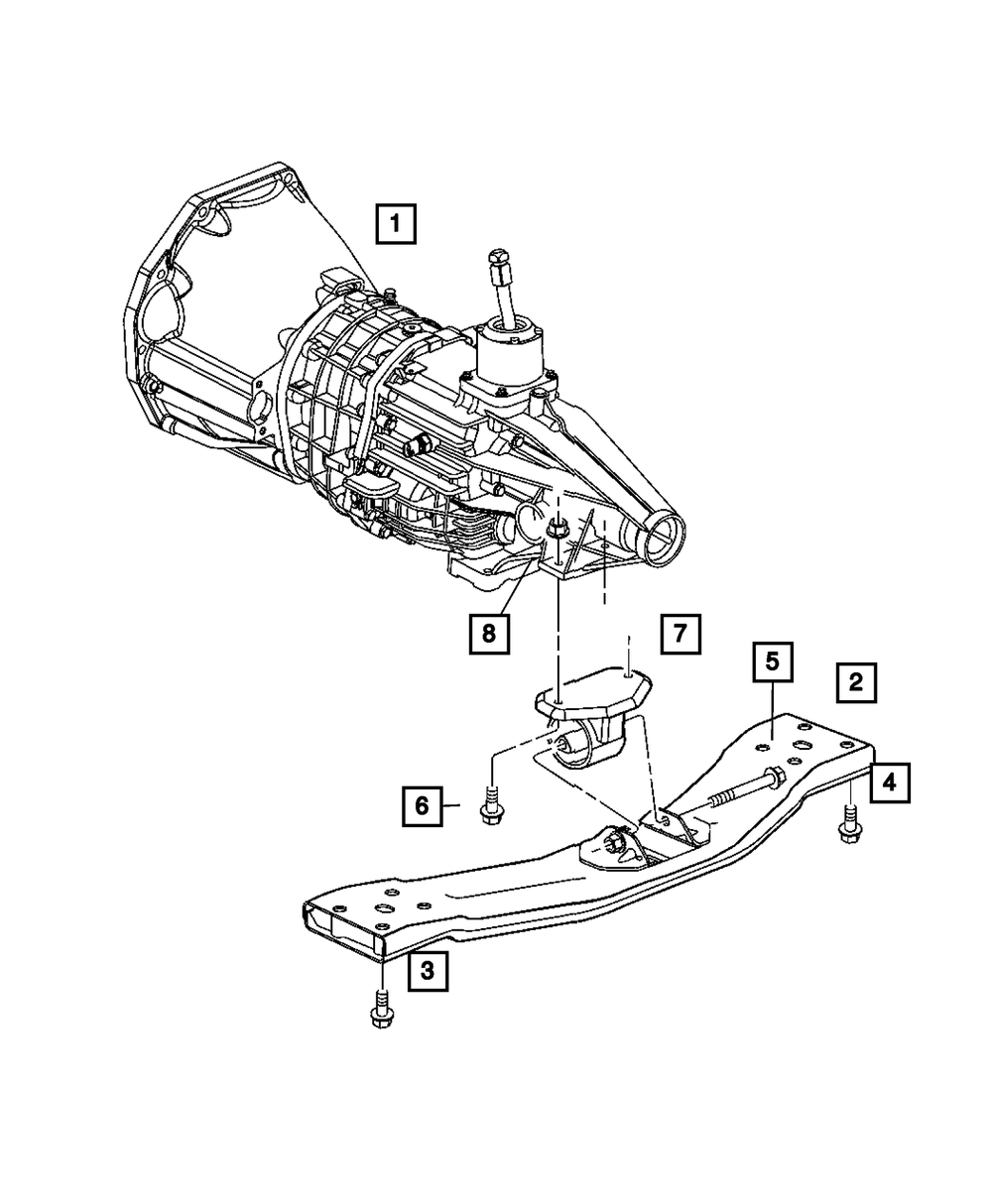 1
8
7
5
2
4
6
3