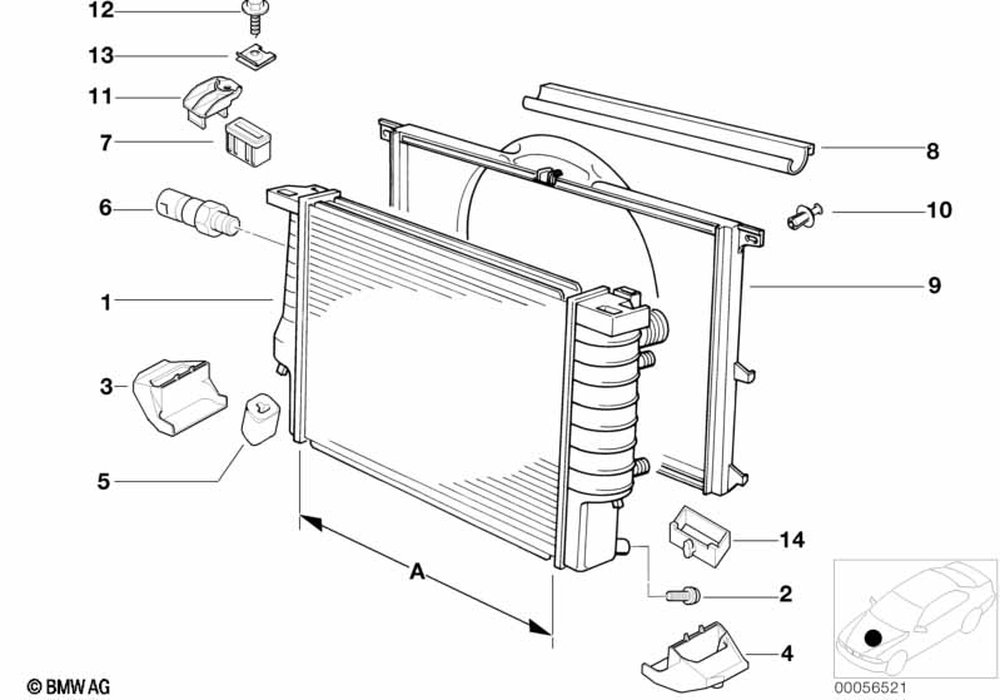 12
13
11
7
6
1
3
5
8
10
9
14
2
4
A
© BMW AG
00056521