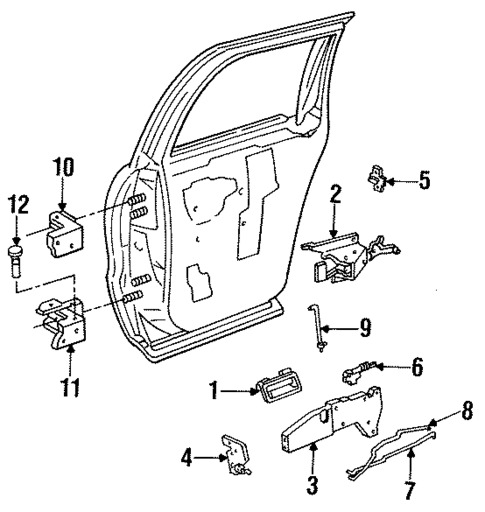 10
12
5
2
9
11
6
1
8
4
3
7