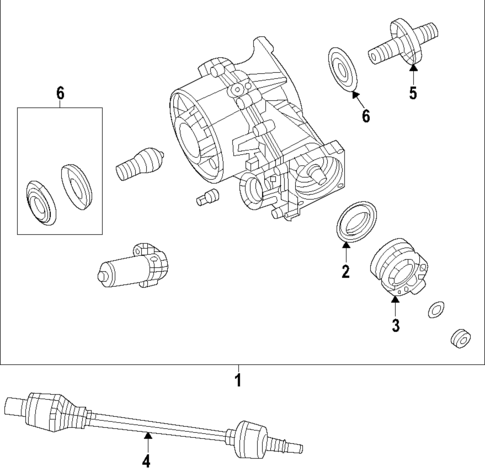 6
6
5
2
3
1
4