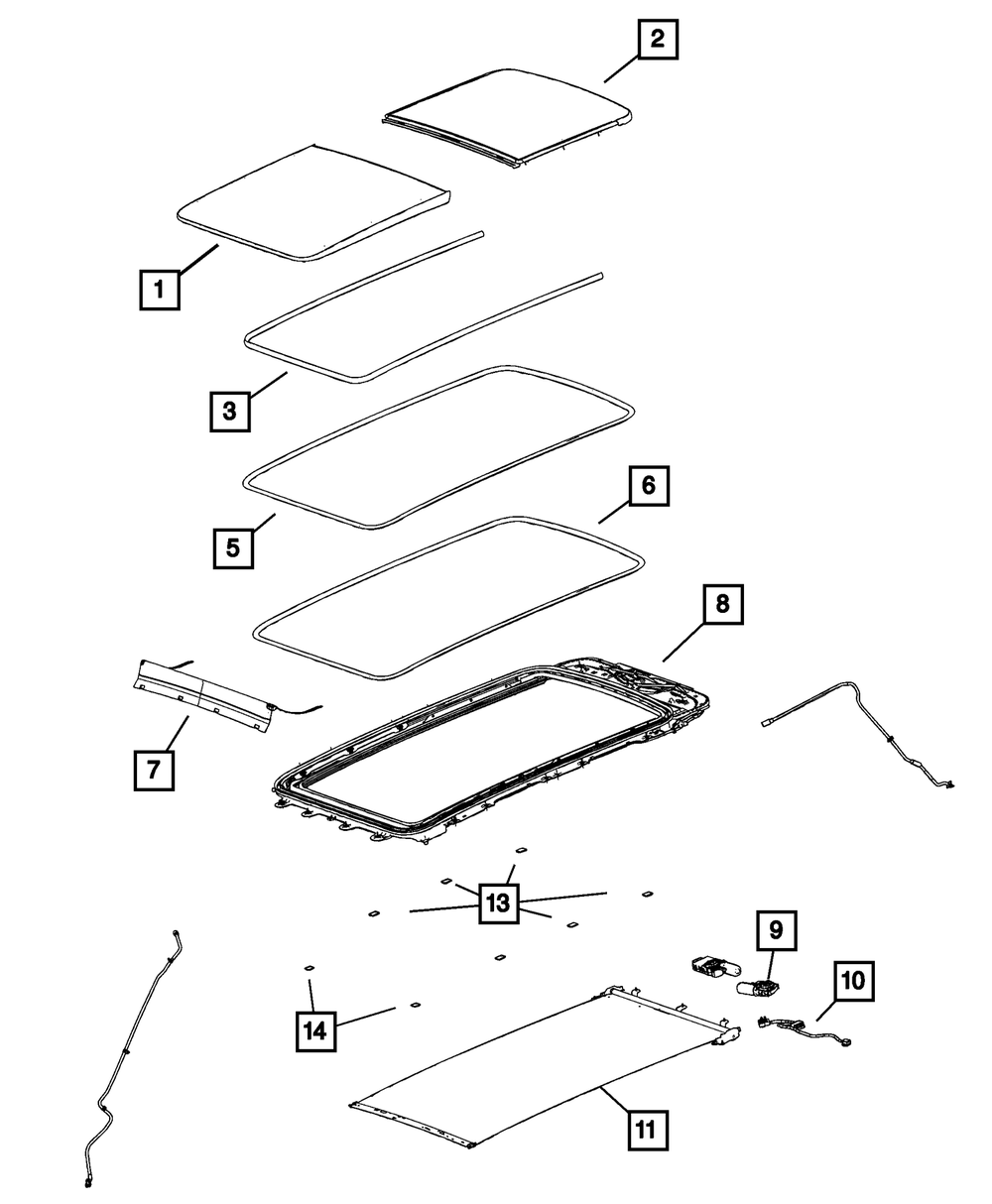 2
1
3
5
6
8
7
13
9
10
14
11