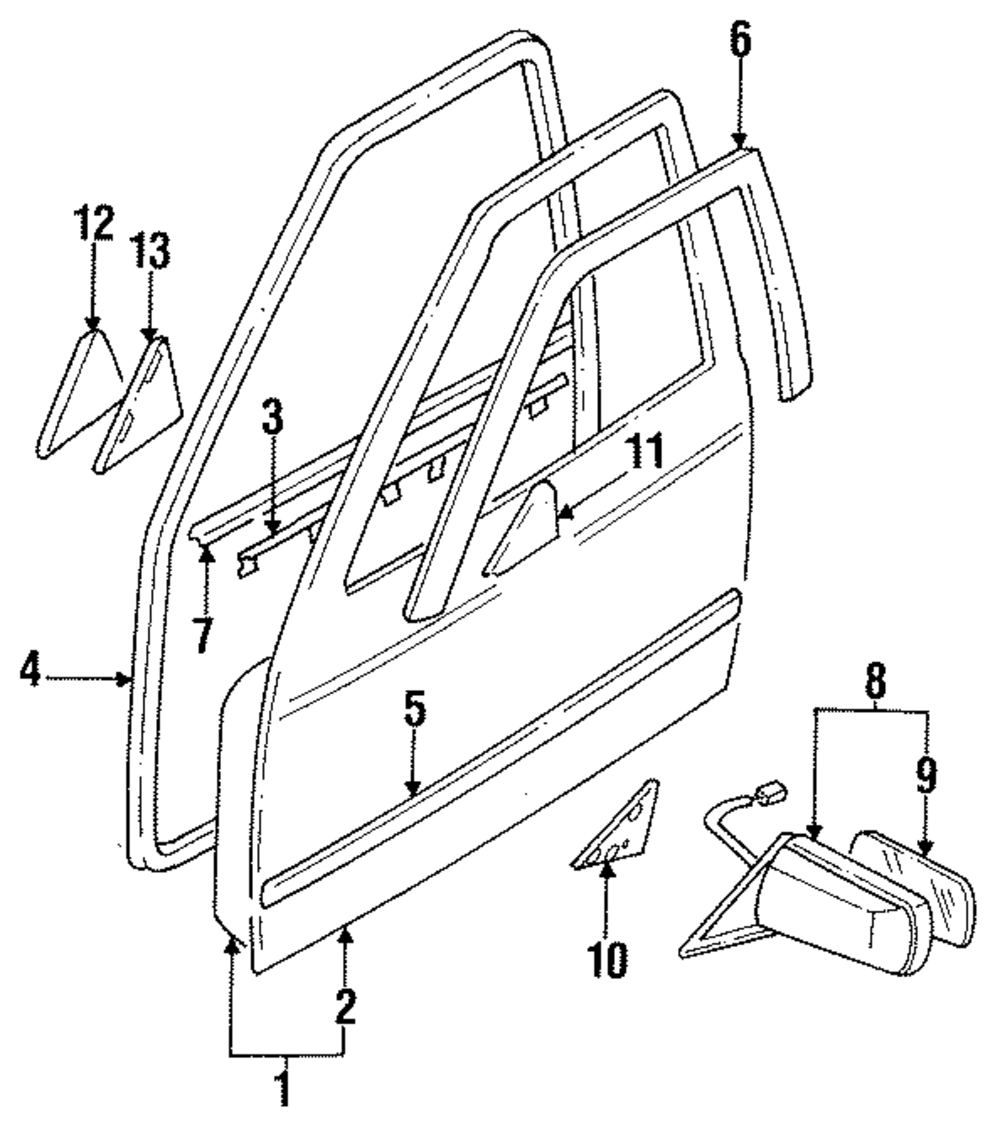 6
12
13
3
11
7
4
5
8
9
10
2
1