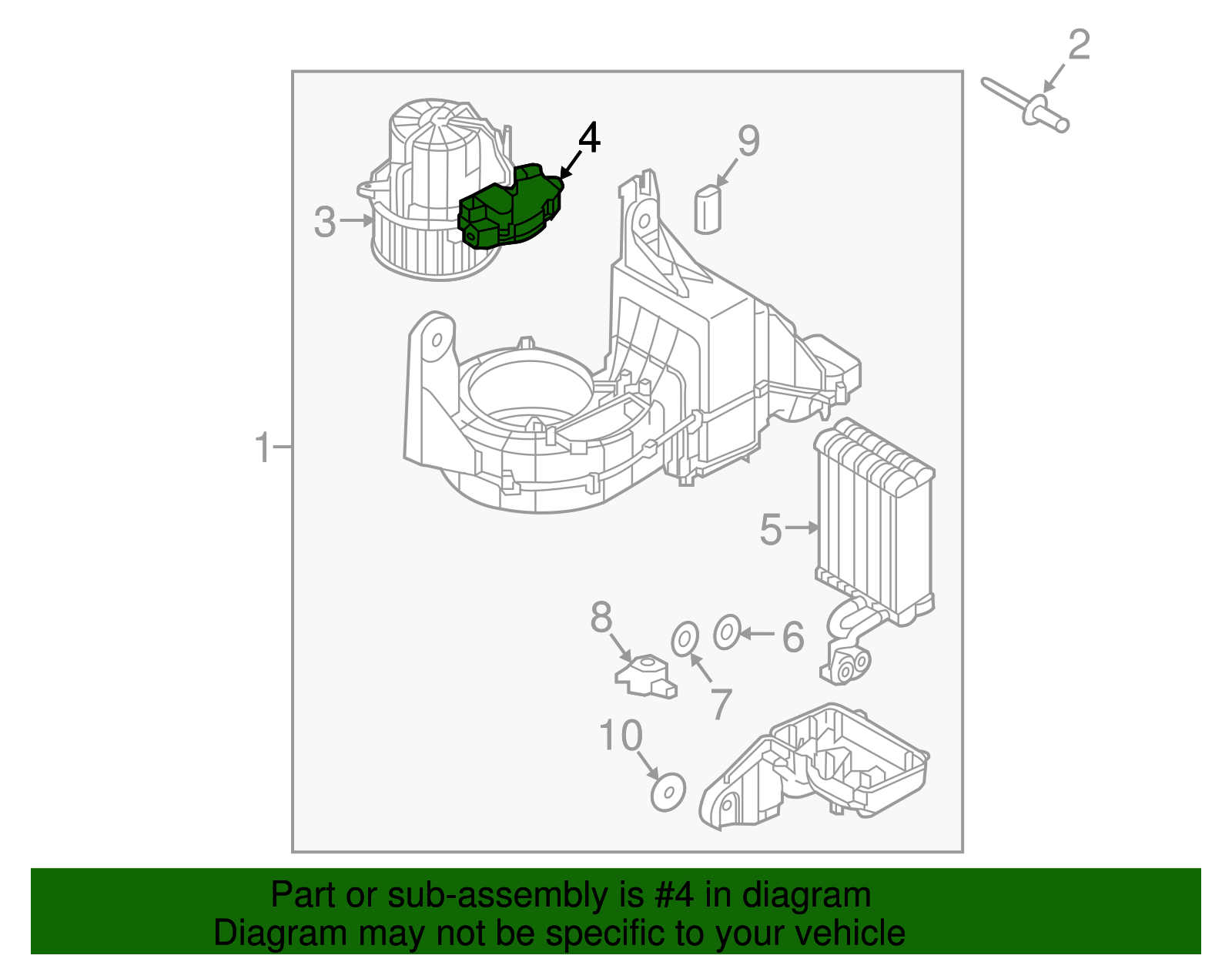 2
4
9
3
1
5
8
6
7
10

Part or sub-assembly is #4 in diagram
Diagram may not be specific to your vehicle