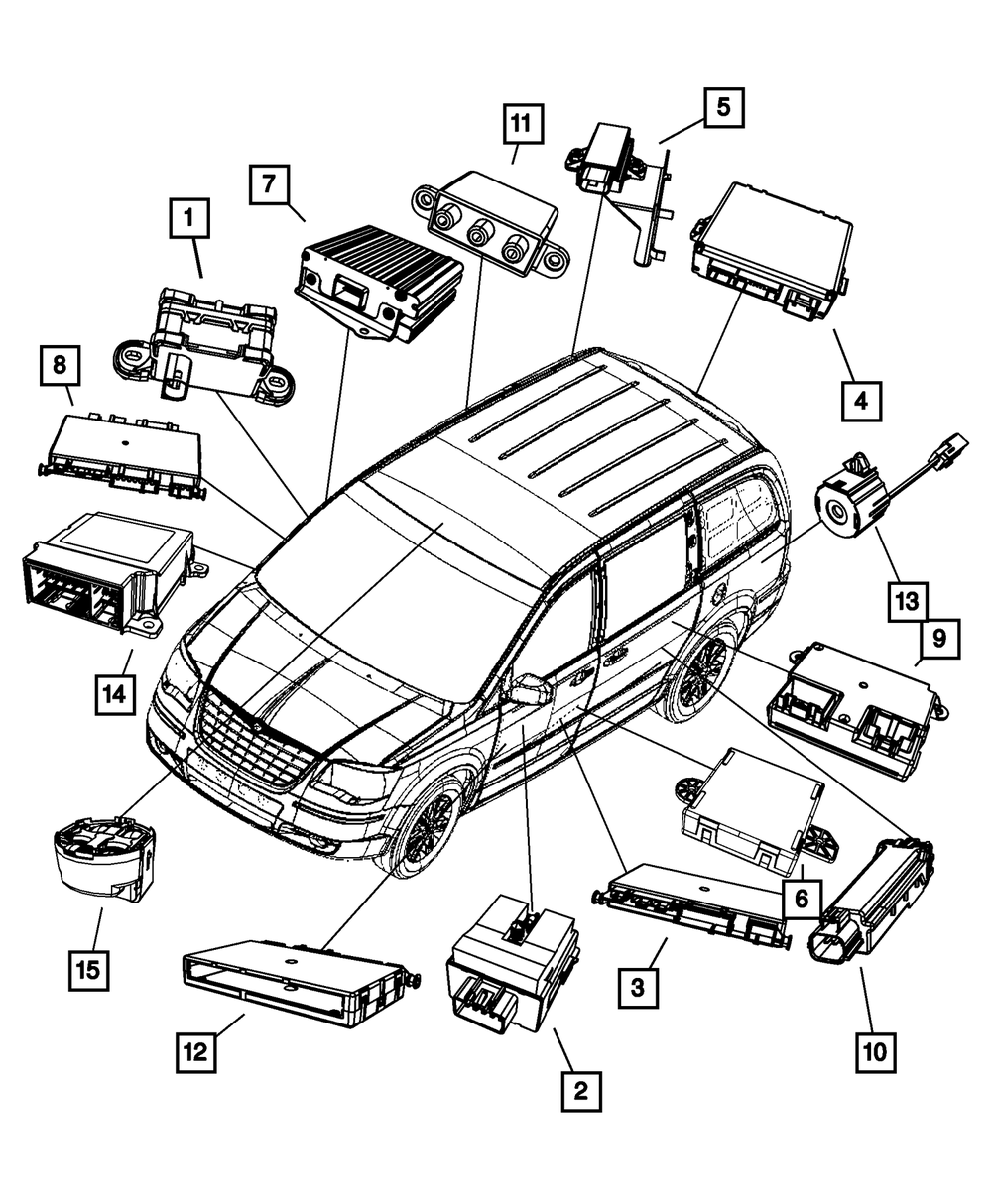 11
5
7
1
4
8
13
9
14
6
15
3
10
12
2