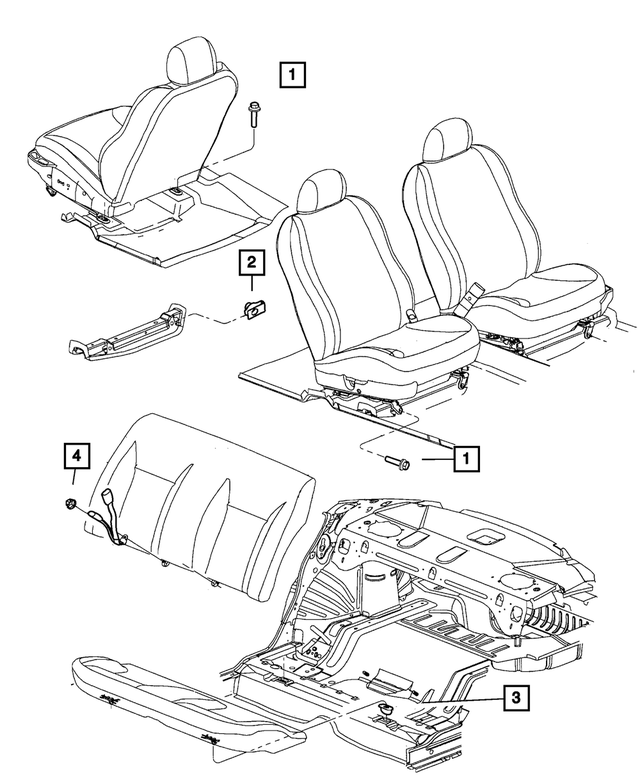 1
2
1
4
3