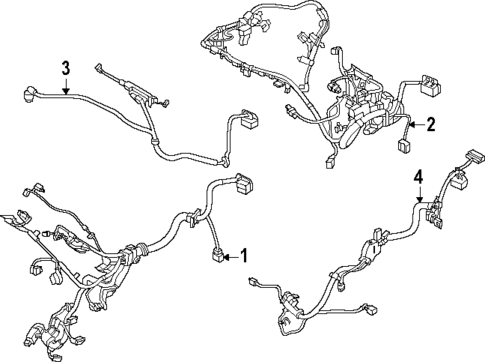 3
2
4
1