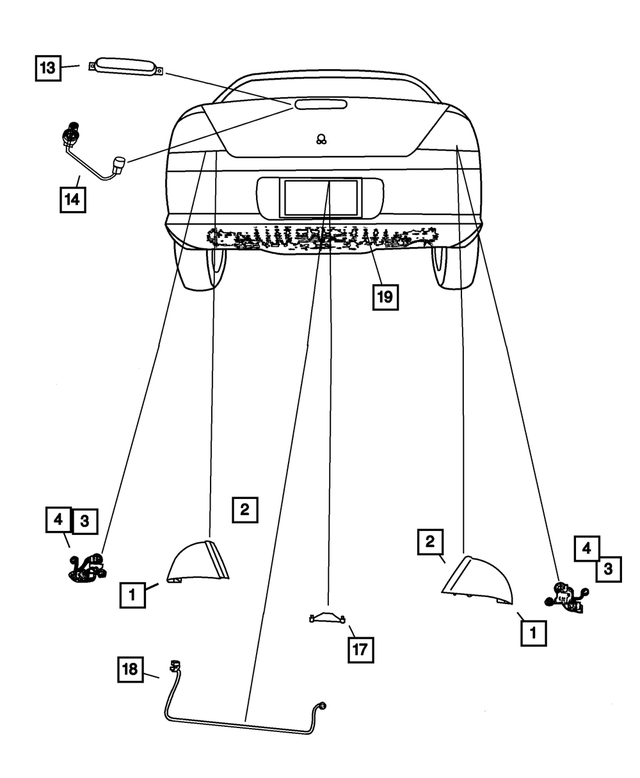 13
14
19
2
4
3
1
2
4
3
1
17
18