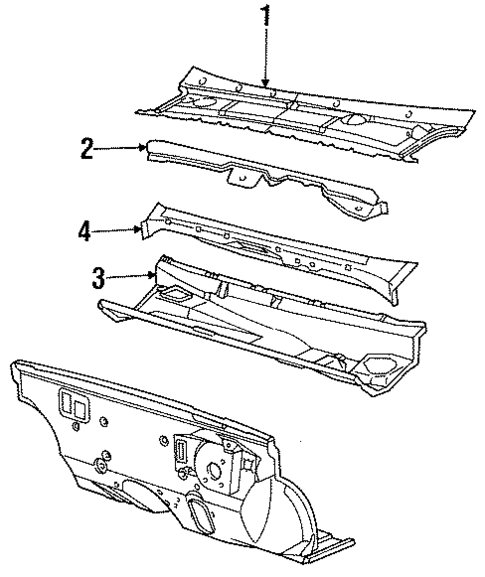 1
2
4
3