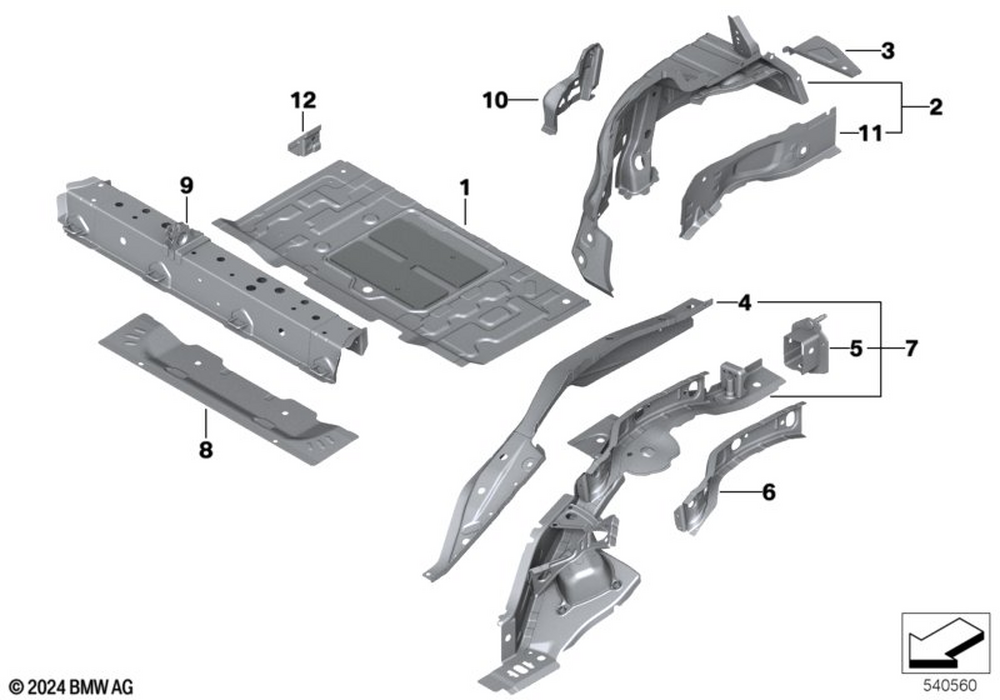 3
10
2
11
12
9
1
4
5
7
8
6
© 2024 BMW AG
540560