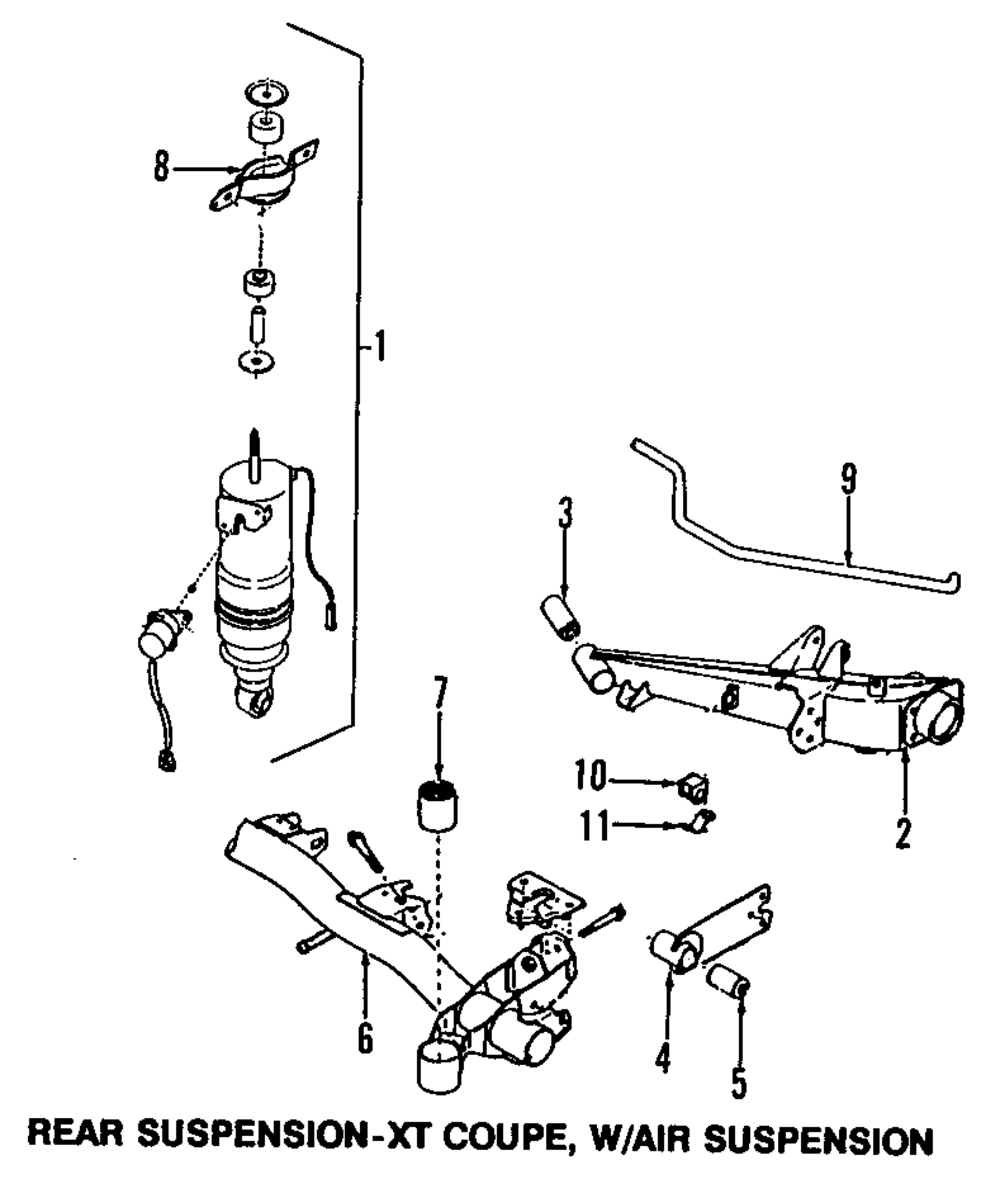 8
1
9
3
7
10
11
2
6
4
5
REAR SUSPENSION-XT COUPE, W/AIR SUSPENSION