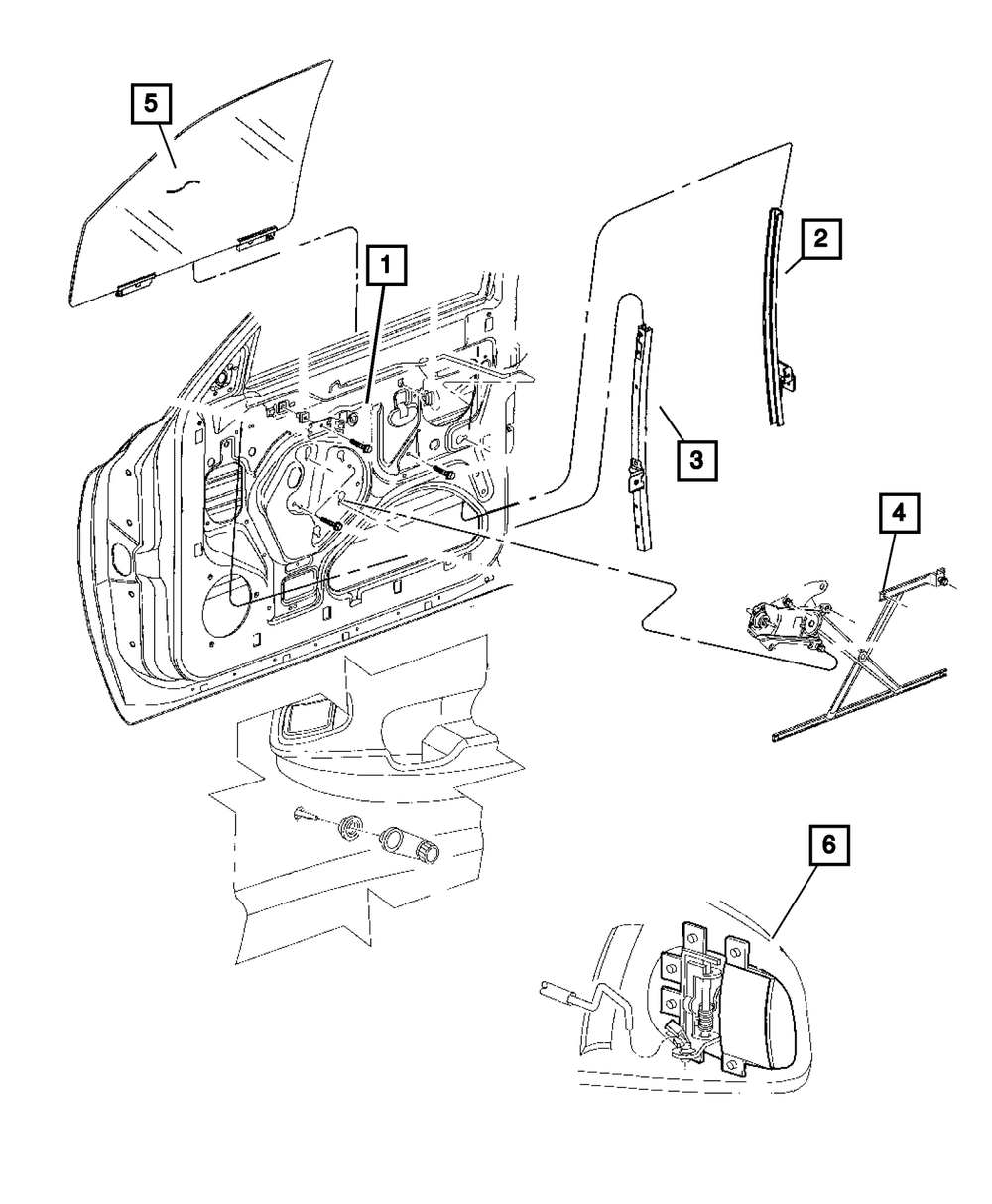 5
1
2
3
4
6