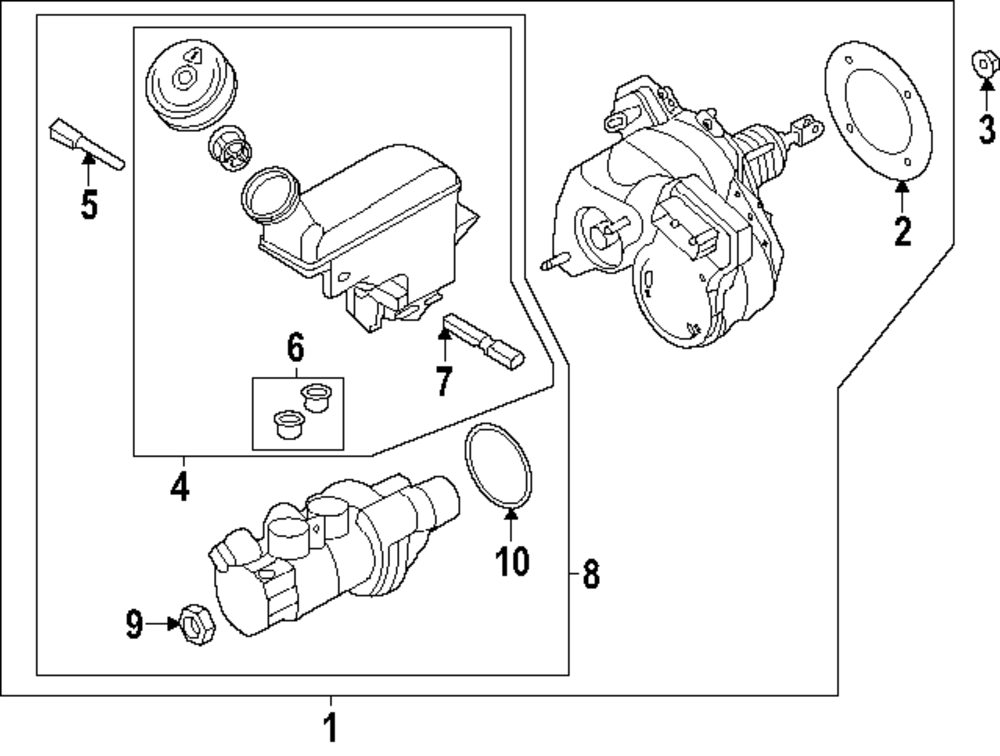 3
5
2
6
7
4
10
8
9
1